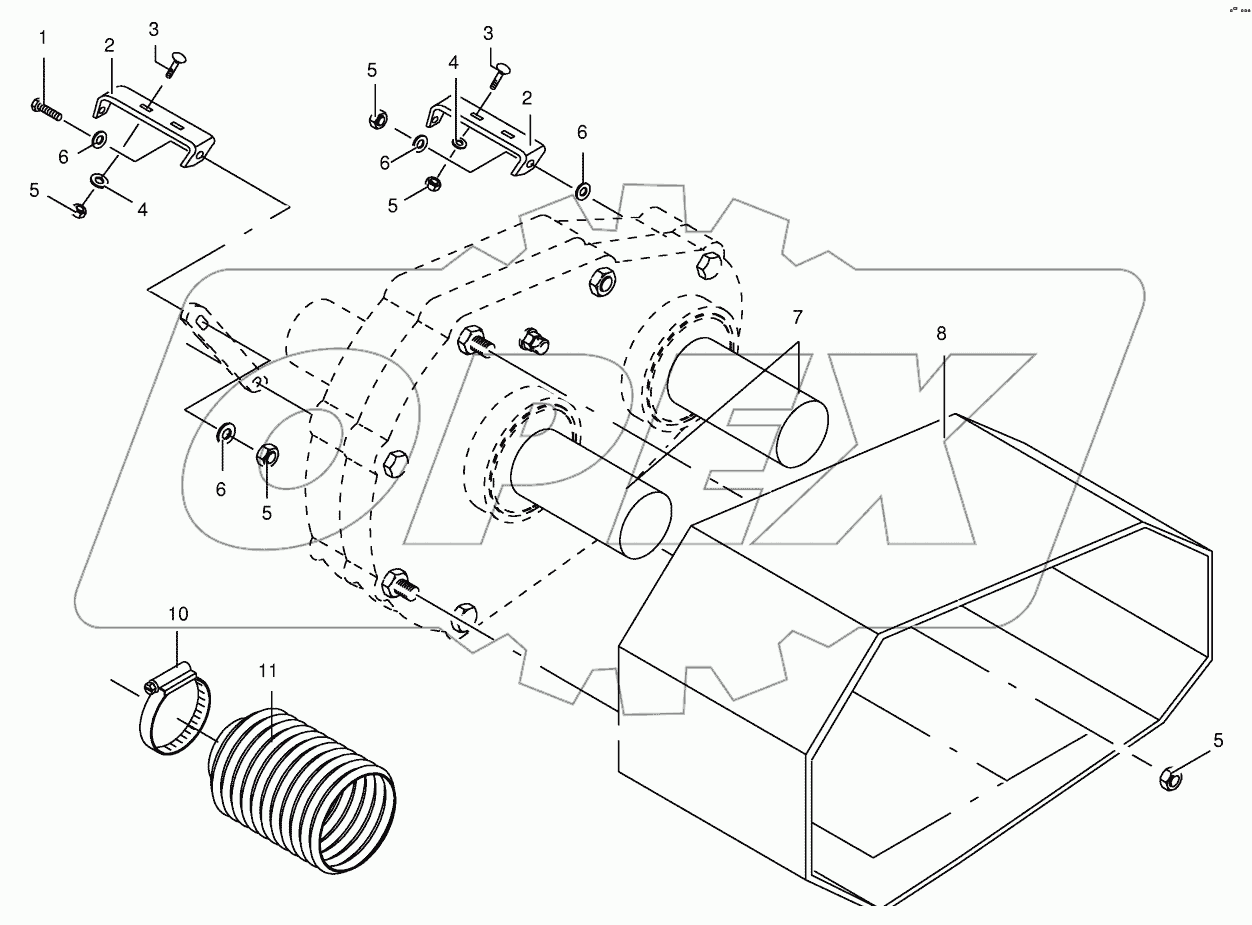 1
2
3
6
5
4
5
3
4
2
6
6
5
7
8
6
5
10
11
5
OPEX