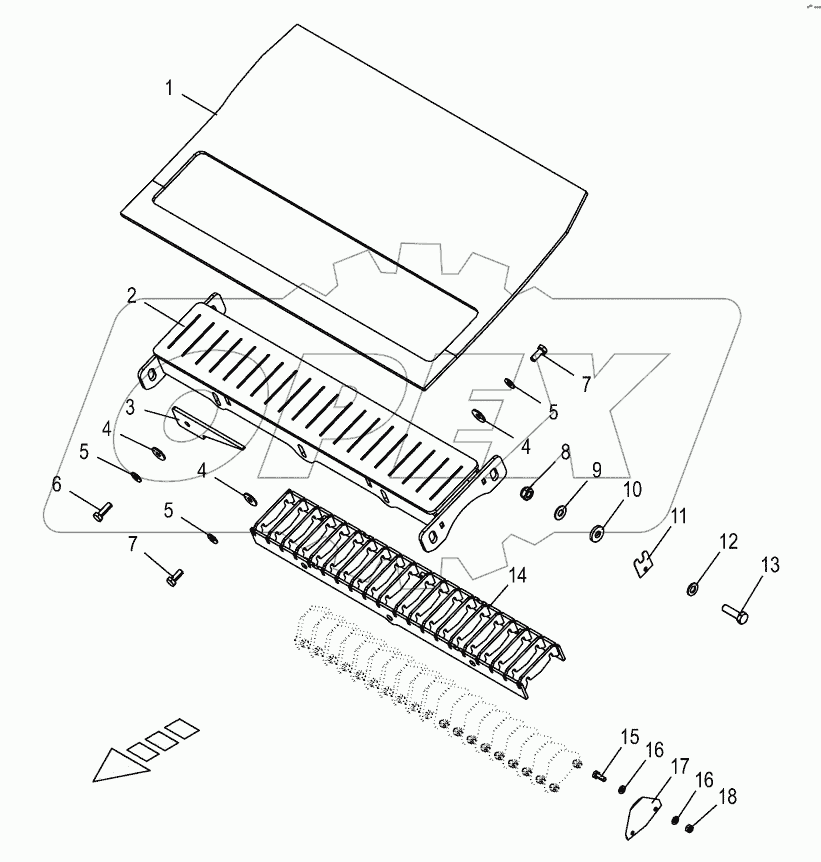 1
2
3
4
5
6
7
4
5
7
5
4
8
9
10
11
12
13
14
15
16
17
16
18
OPEX