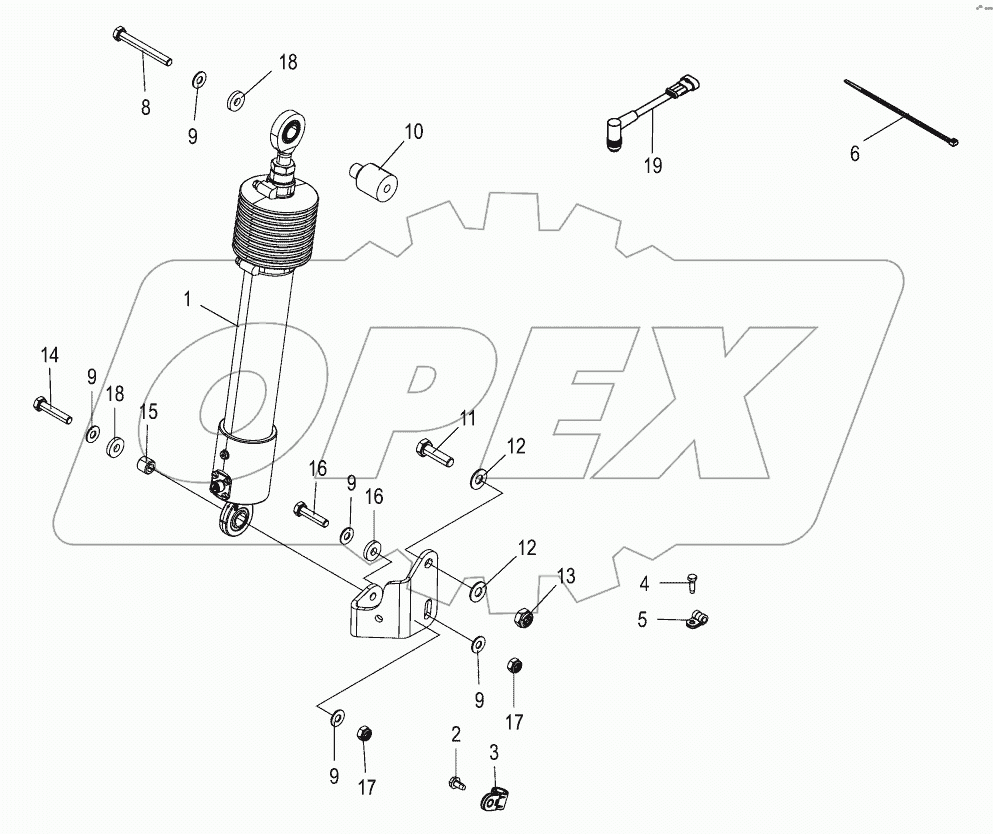 8
9
18
10
19
6
1
14
9
18
15
11
12
16
9
16
12
13
4
5
9
17
9
17
2
3
OPEX