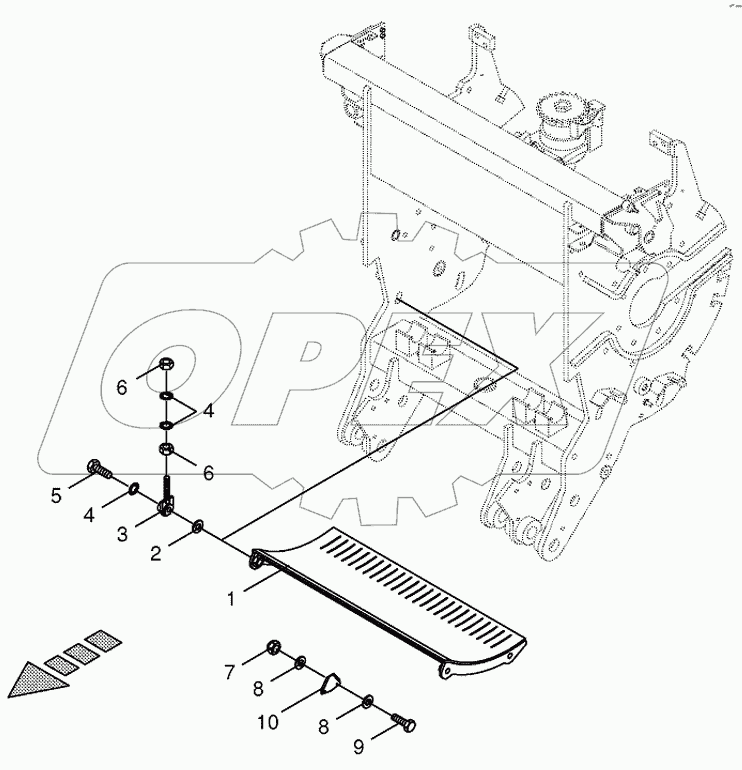 OPEX

6
4
6
5
4
3
2
1
7
8
10
8
9