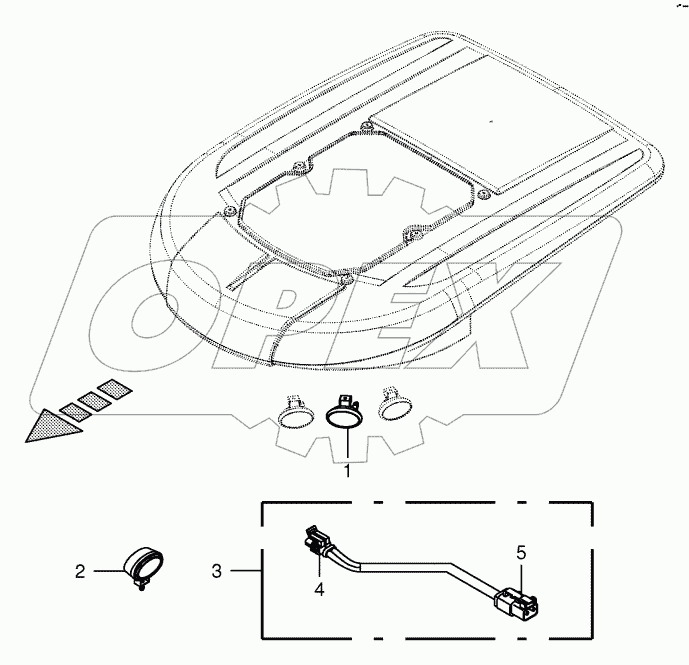 OPEX

1

2

3

4

5