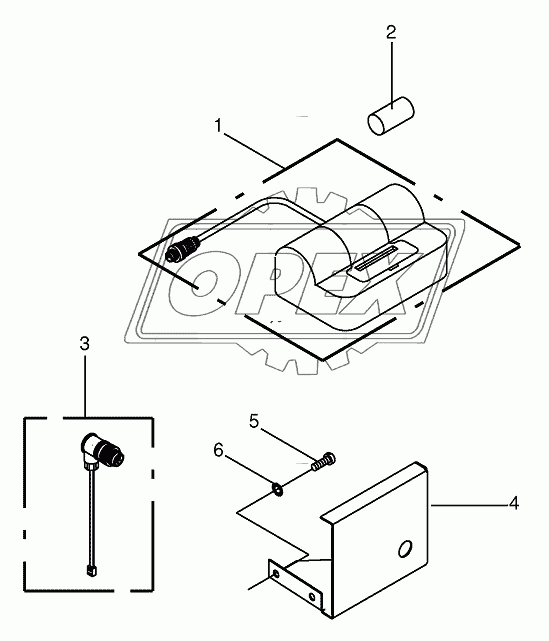 2
1
OPEX
3
5
6
4