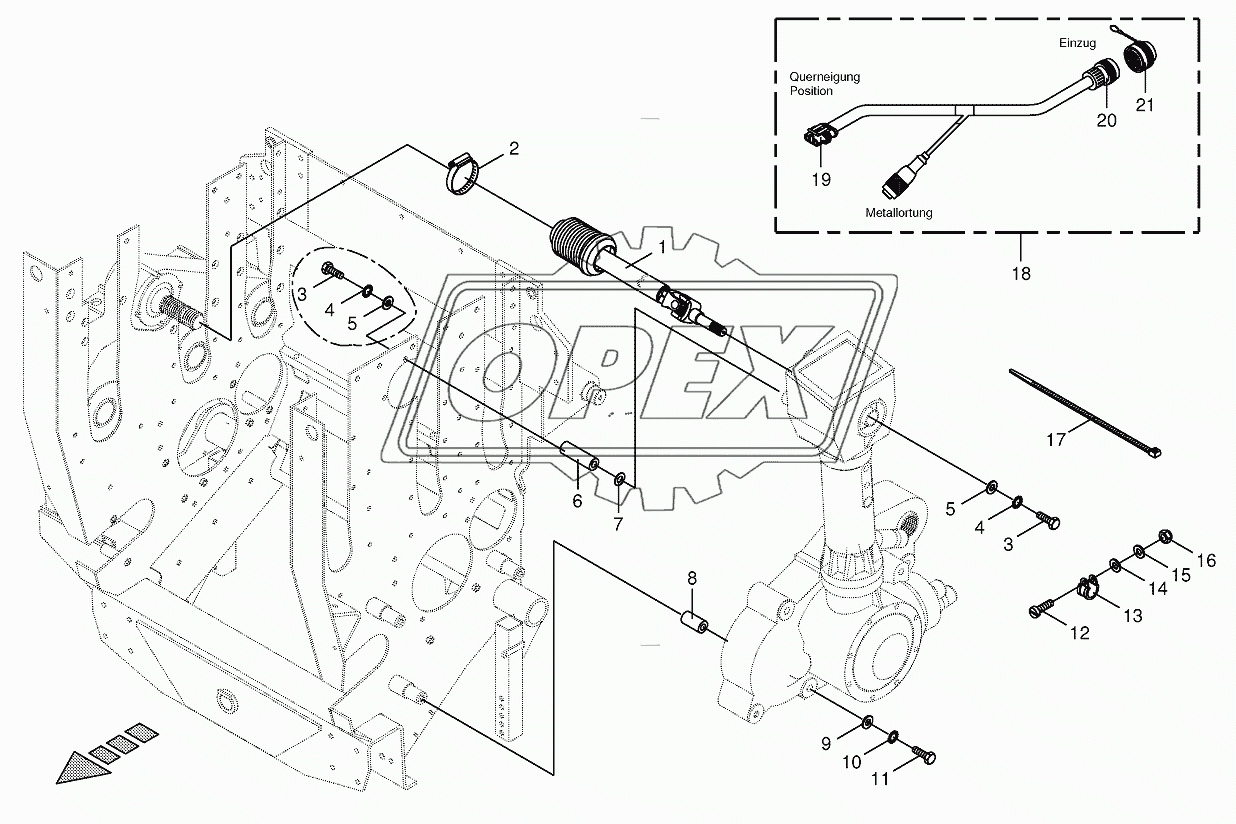 Einzug

Querneigung Position

21

20

19

Metallortung

18

2

1

3

4

5

OPEX

17

6

7

5

4

3

16

15

14

13

12

8

9

10

11