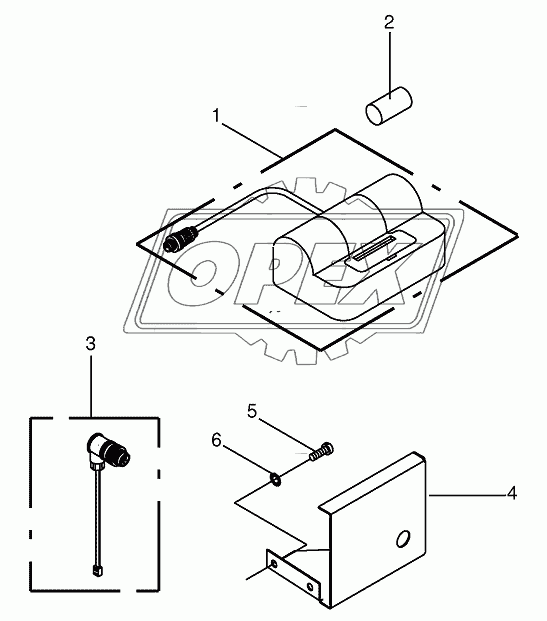 2
1
OPEX
3
5
6
4