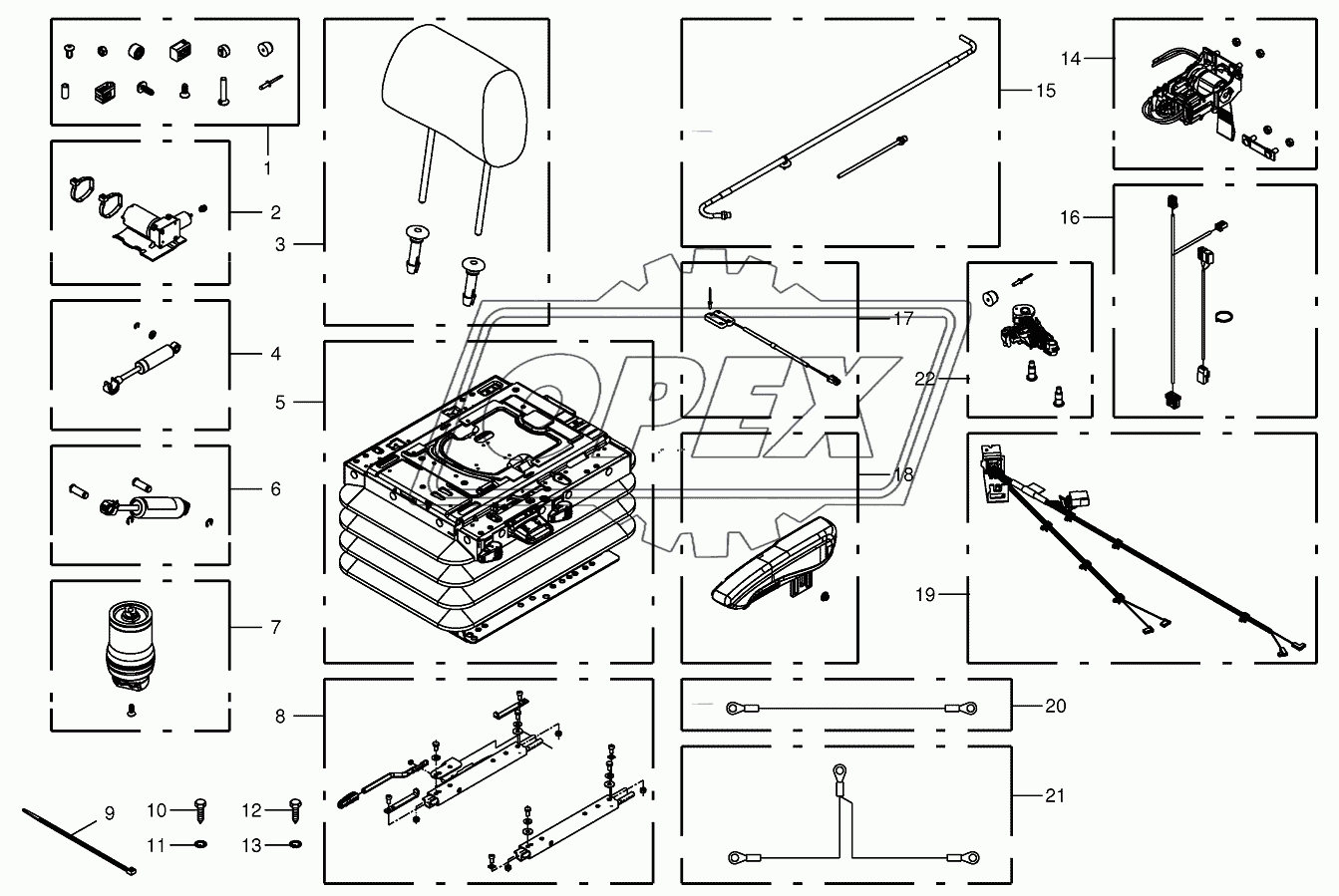 1
2
3
4
5
6
7
8
9
10
11
12
13
14
15
16
17
18
19
20
21
22
OPEX