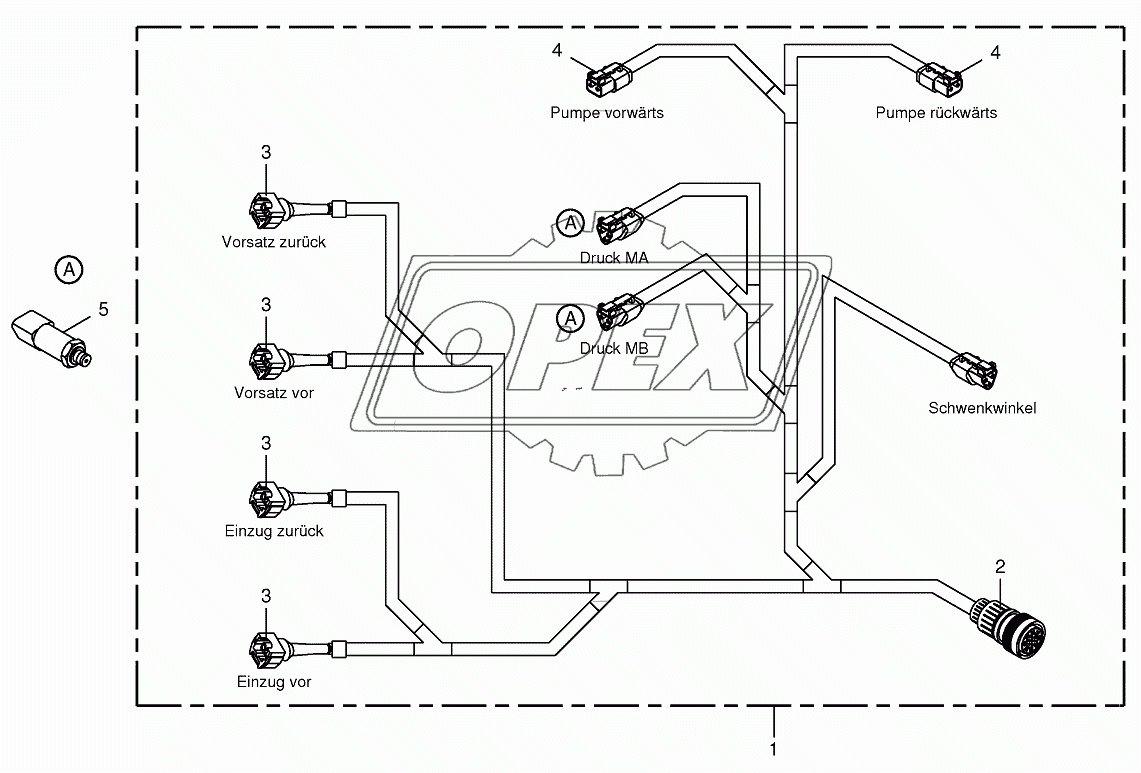 4
Pumpe vorwärts

4
Pumpe rückwärts

3
Vorsatz zurück

A
Druck MA

A
5

3
Vorsatz vor

A
Druck MB

OPEX

Schwenkwinkel

3
Einzug zurück

2

3
Einzug vor

1