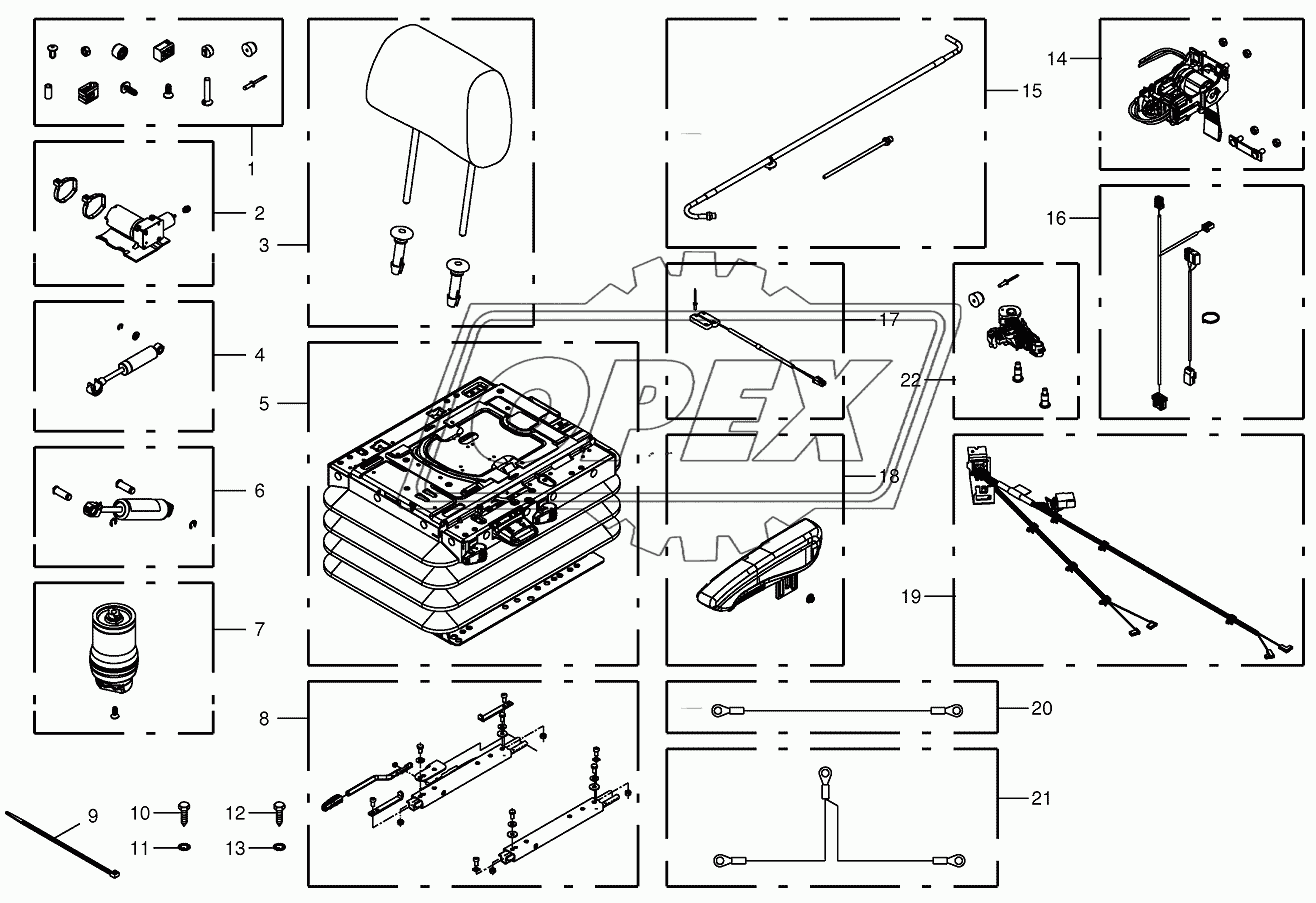 1
2
3
4
5
6
7
8
9
10
11
12
13
14
15
16
17
18
19
20
21
22
OPEX