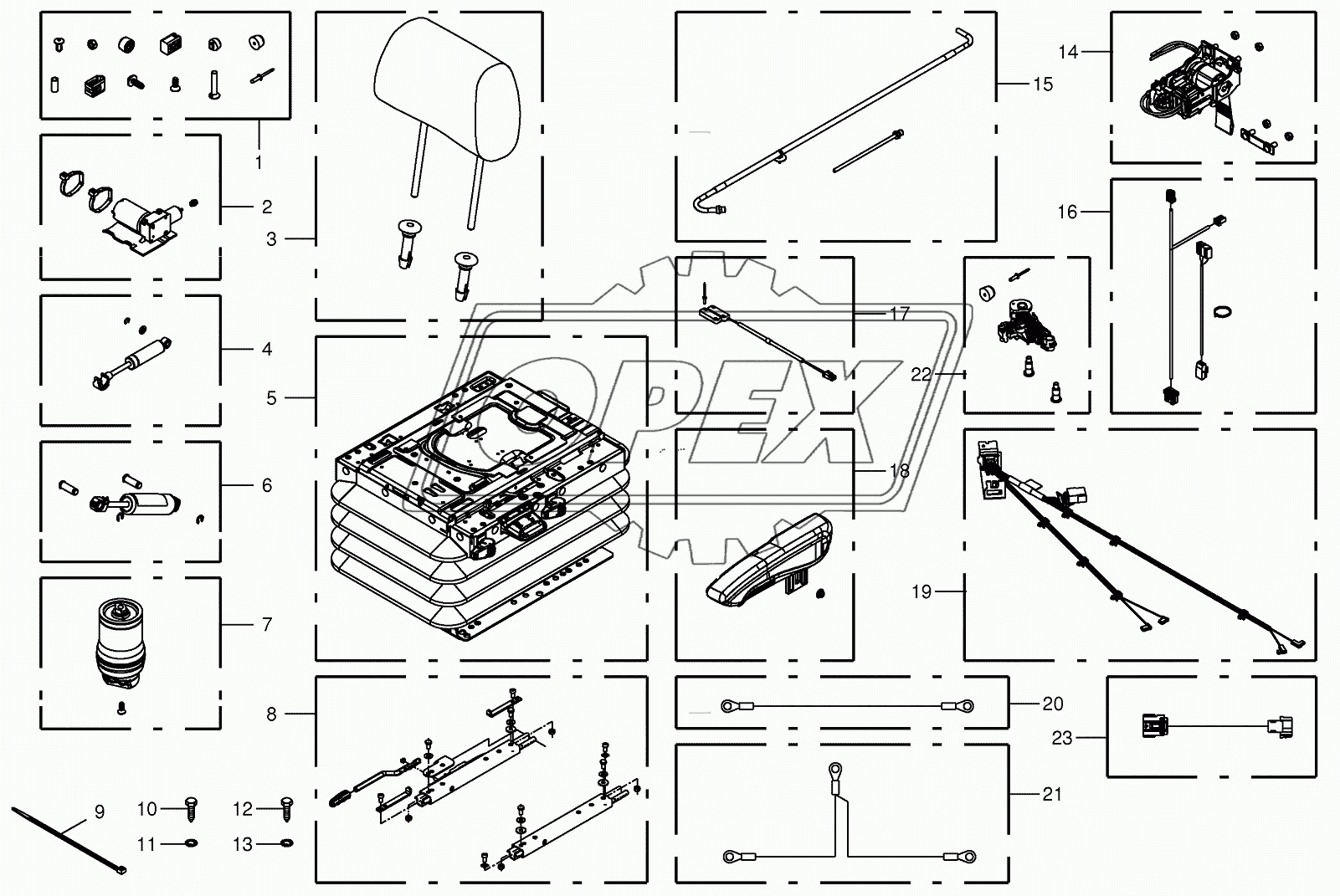 1
2
3
4
5
6
7
8
9
10
11
12
13
14
15
16
17
18
19
20
21
22
23
OPEX