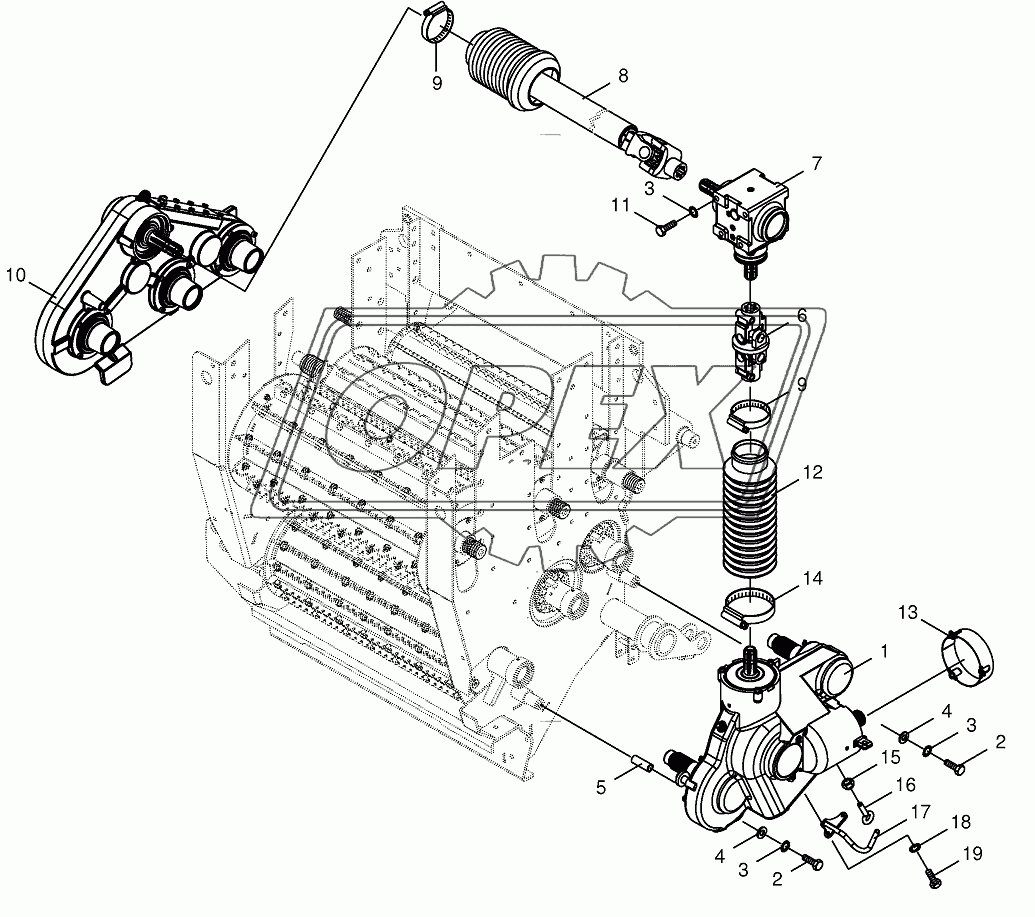 9
8
7
3
11
10
6
9
12
14
13
1
4
3
2
15
16
17
18
19
5
4
3
2
OREX