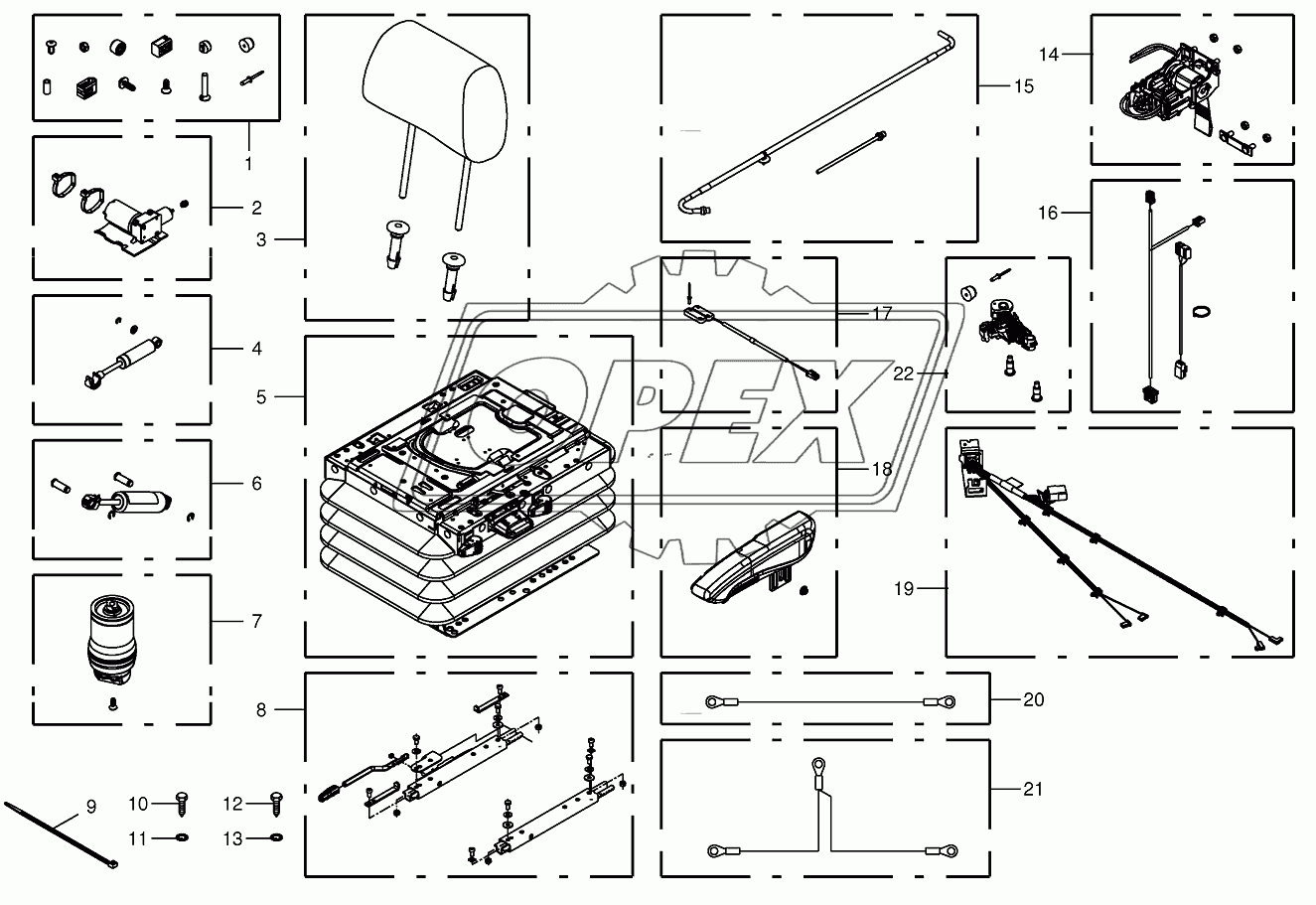 1
2
3
4
5
6
7
8
9
10
11
12
13
14
15
16
17
18
19
20
21
22
OPEX