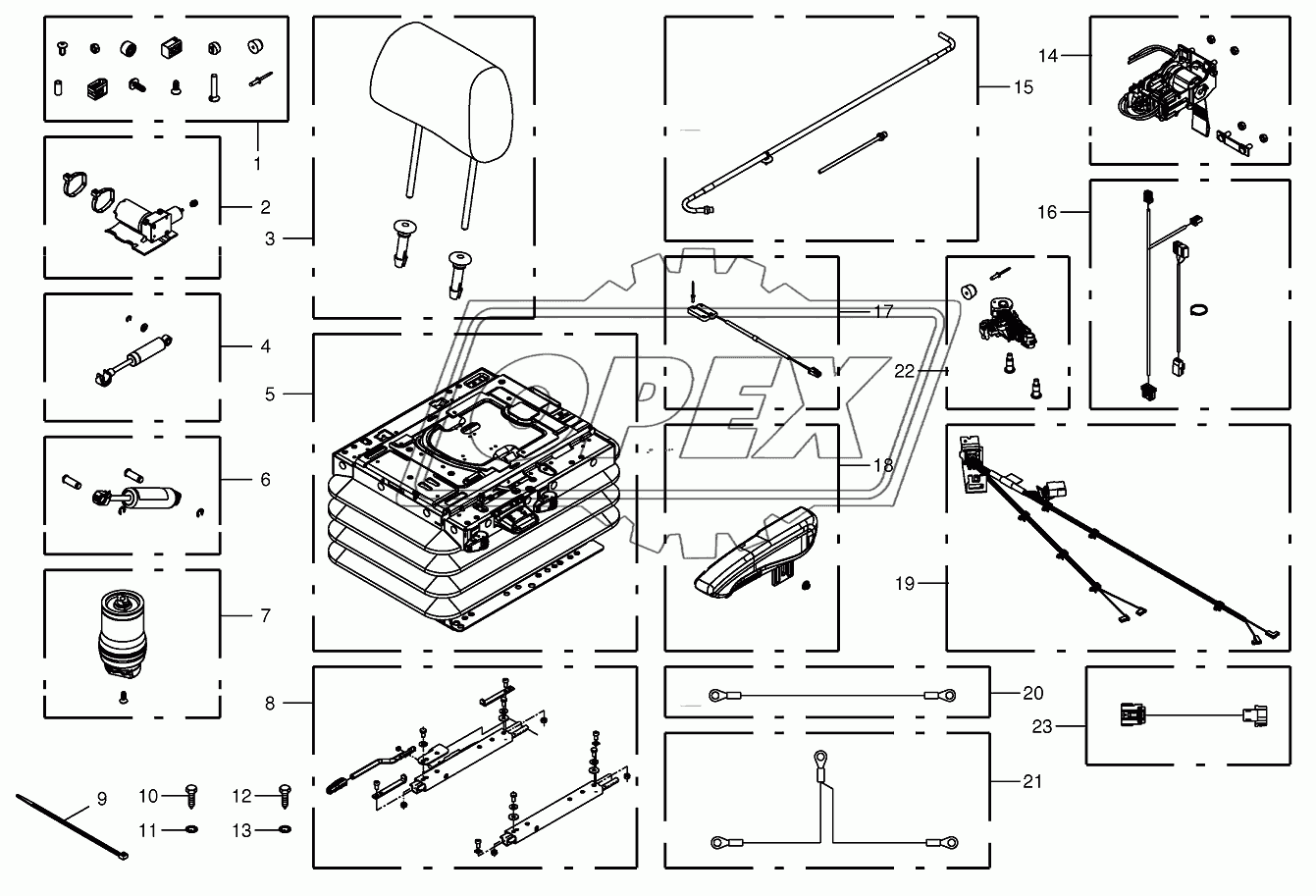 1
2
3
4
5
6
7
8
9
10
11
12
13
14
15
16
17
18
19
20
21
22
23
OPEX