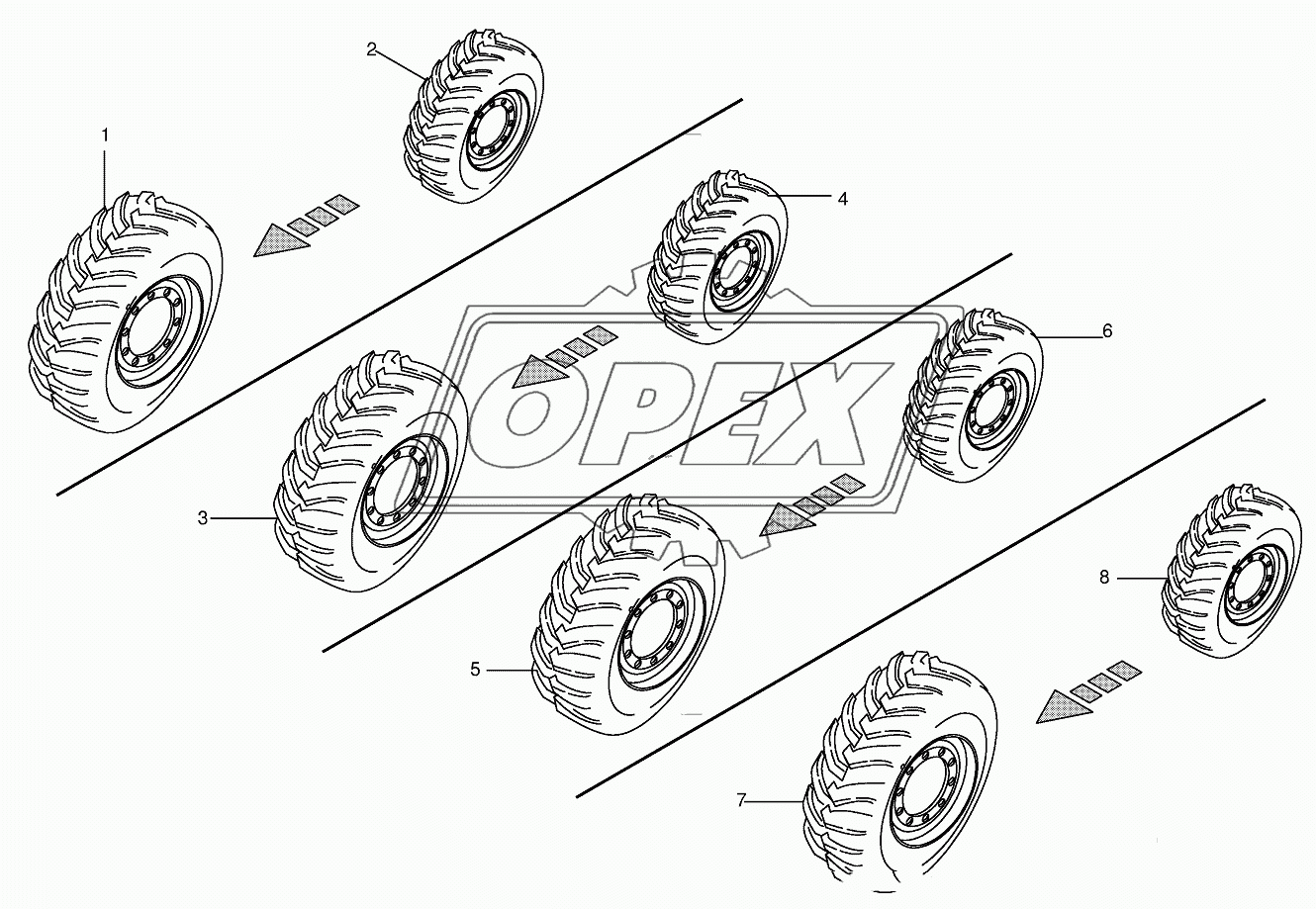 2
1
4
OPEX
6
3
8
5
7