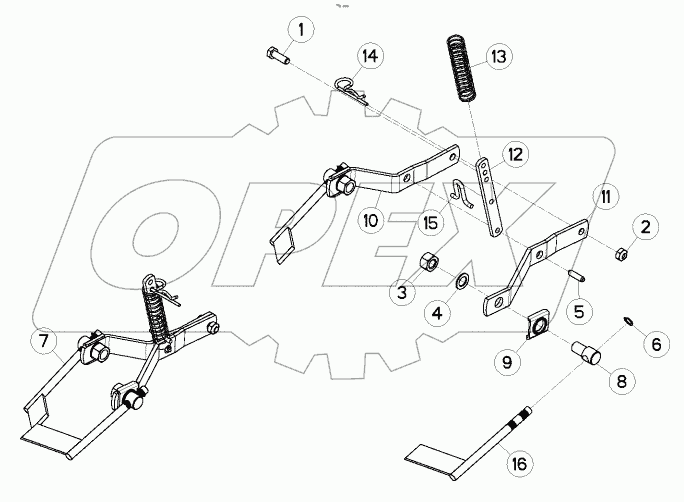 1
14
13
12
11
10
15
2
3
4
5
6
7
9
8
16
OPEX