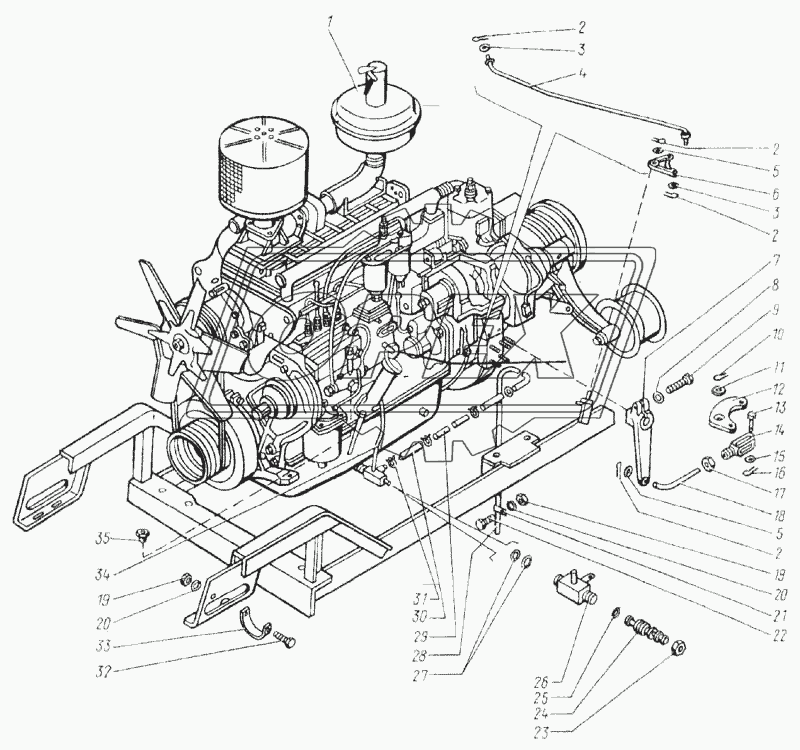 1
2
3
4
2
5
6
3
2
7
8
9
10
11
12
13
14
15
16
17
18
5
2
19
20
21
22
35
34
19
20
33
32
31
30
29
28
27
26
25
24
23