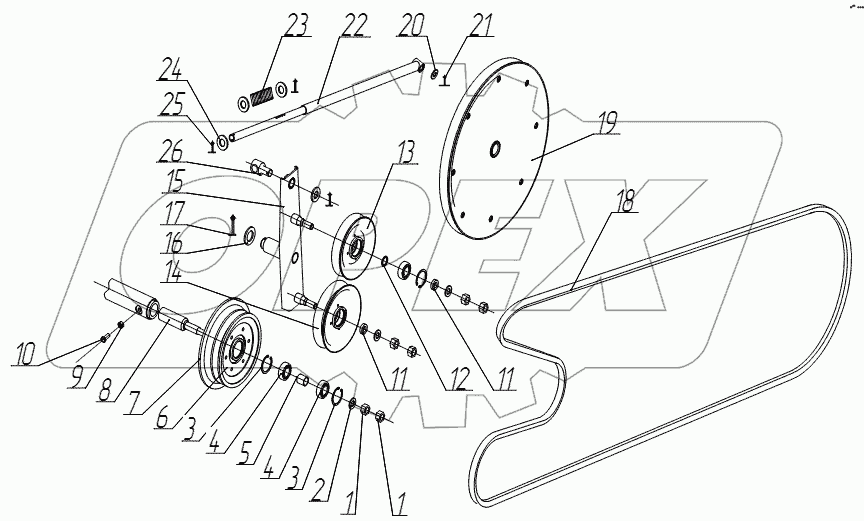 23
22
20
21
24
25
19
26
15
13
17
16
18
14
10
9
8
7
6
3
4
5
4
3
2
1
1
11
12
11
OREX