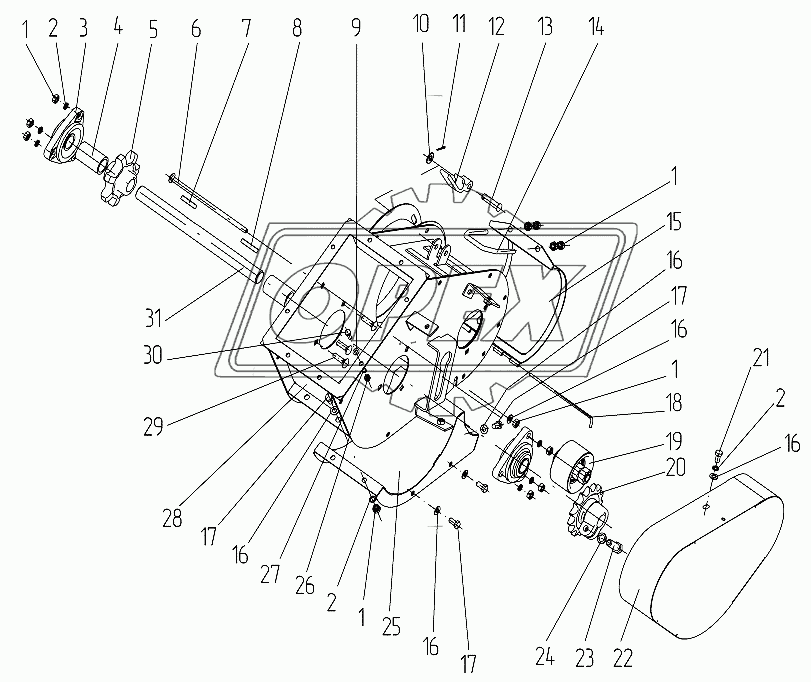 1 2 3 4 5 6 7 8 9 10 11 12 13 14
1
15
16
17
16
1
18
21 2 16
19
20
31
30
29
28
17
16
27
26
2
1
25
16
17
24 23 22
OPEX