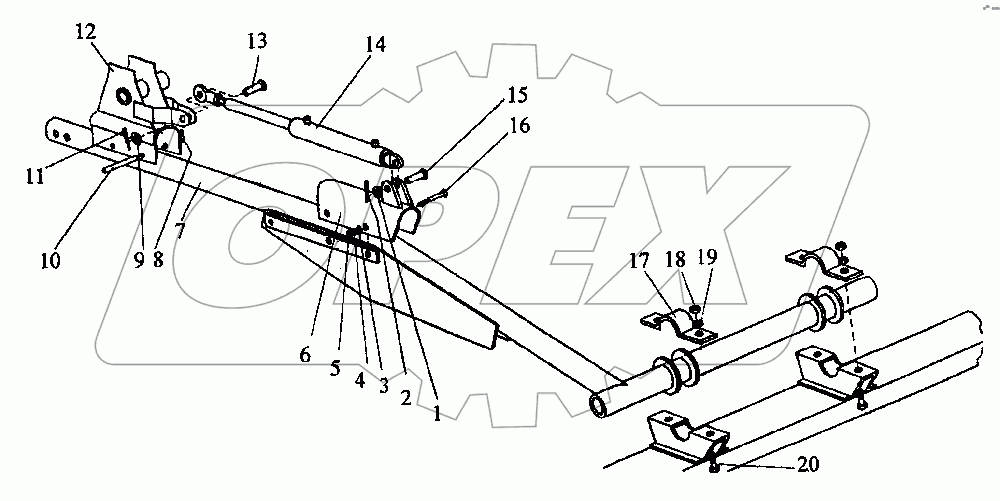 12
13
14
15
16
11
10
9
8
7
6
5
4
3
2
1
17
18
19
20
OPEX