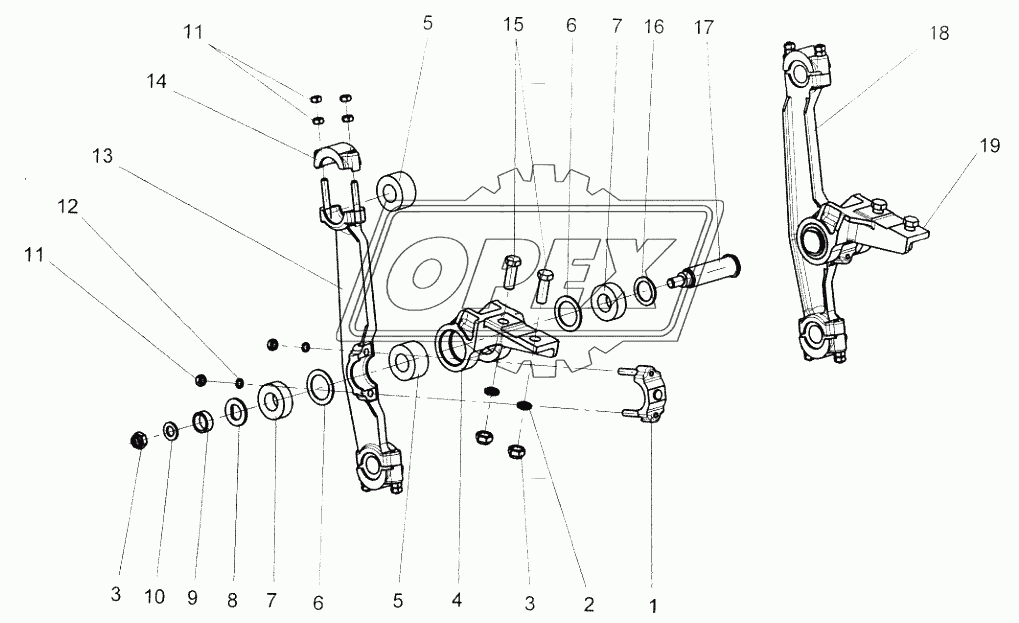 11
14
13
12
11
5
15
6
7
16
17
18
19
OPEX
3
10
9
8
7
6
5
4
3
2
1