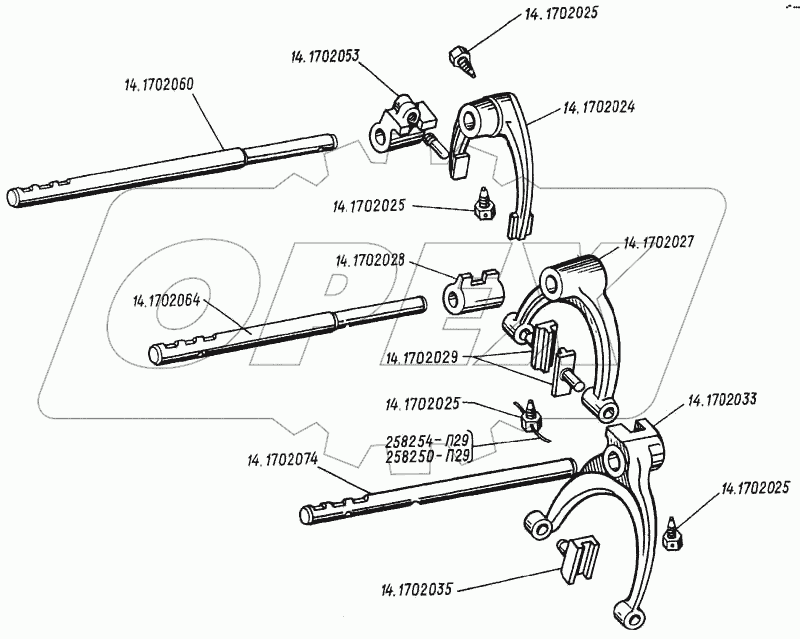 14.1702025
14.1702053
14.1702060
14.1702024
14.1702025
14.1702027
14.1702028
14.1702064
14.1702029
14.1702025
14.1702033
258254-П29
258250-П29
14.1702074
14.1702025
14.1702035
OPEX