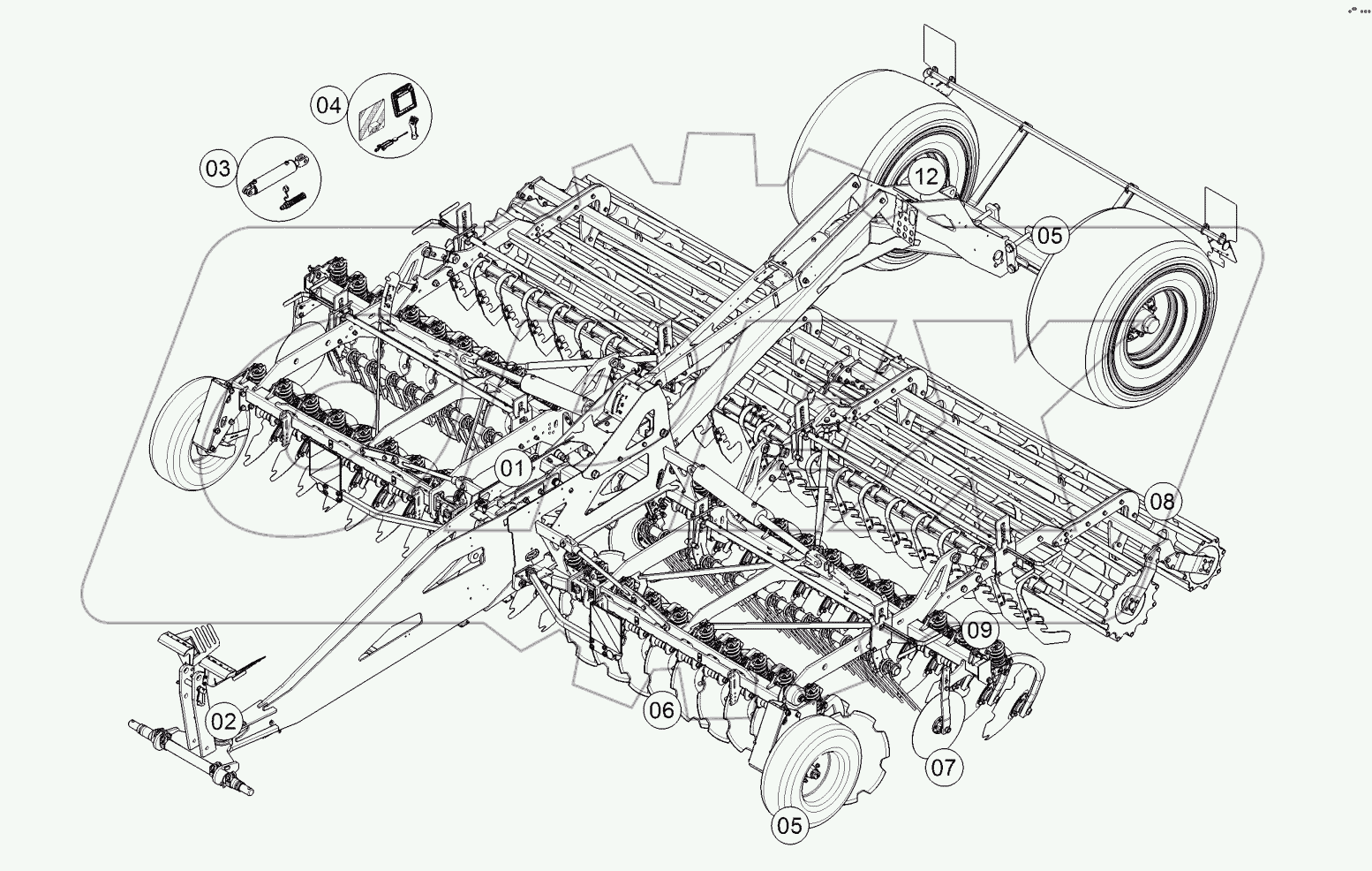 04
03
12
05
01
08
09
02
06
07
05