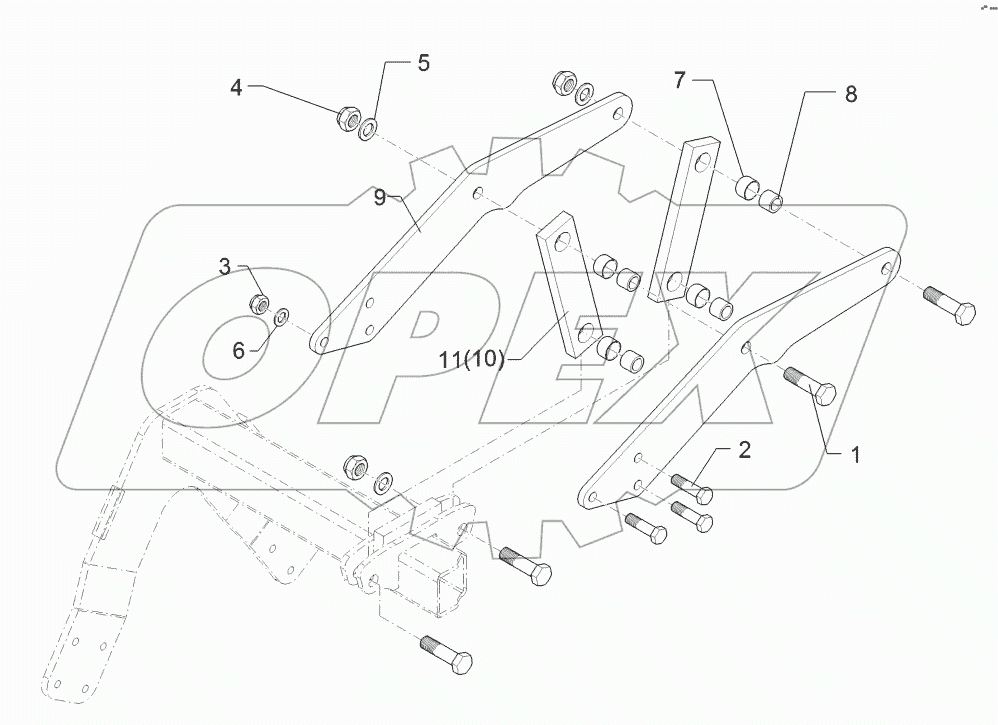 4
5
7
8
9
3
6
11(10)
2
1
OPEX