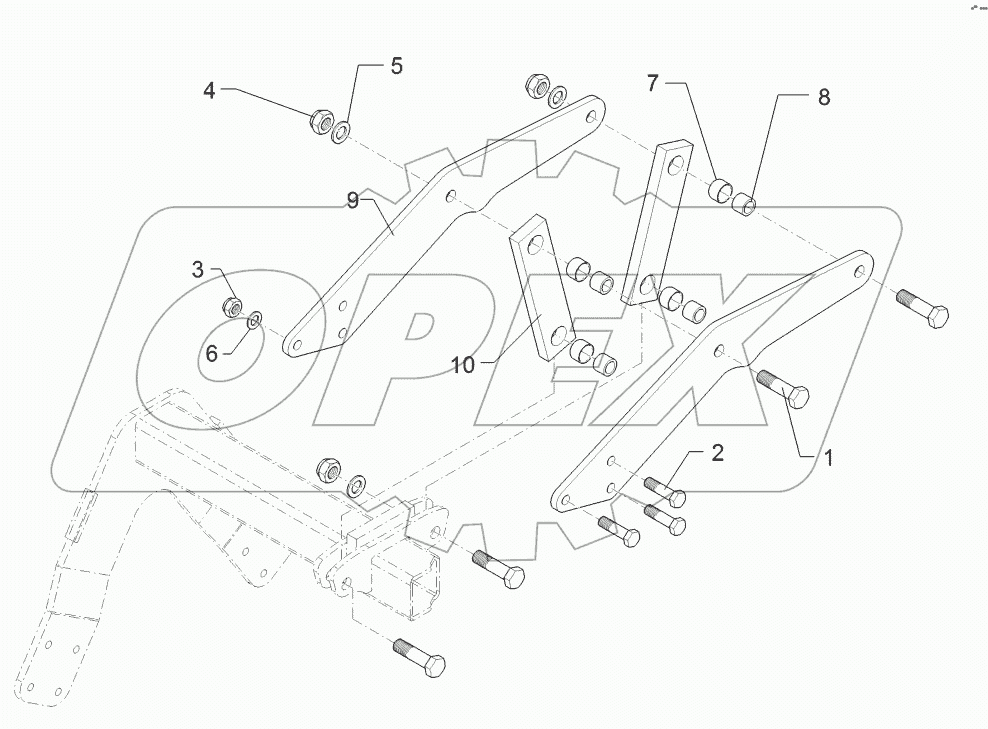 4
5
7
8
9
3
6
10
2
1
OPEX