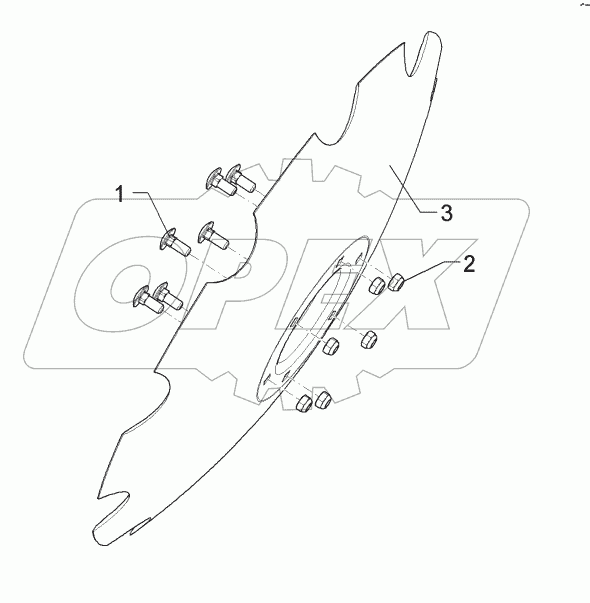 1
3
2
OPEX