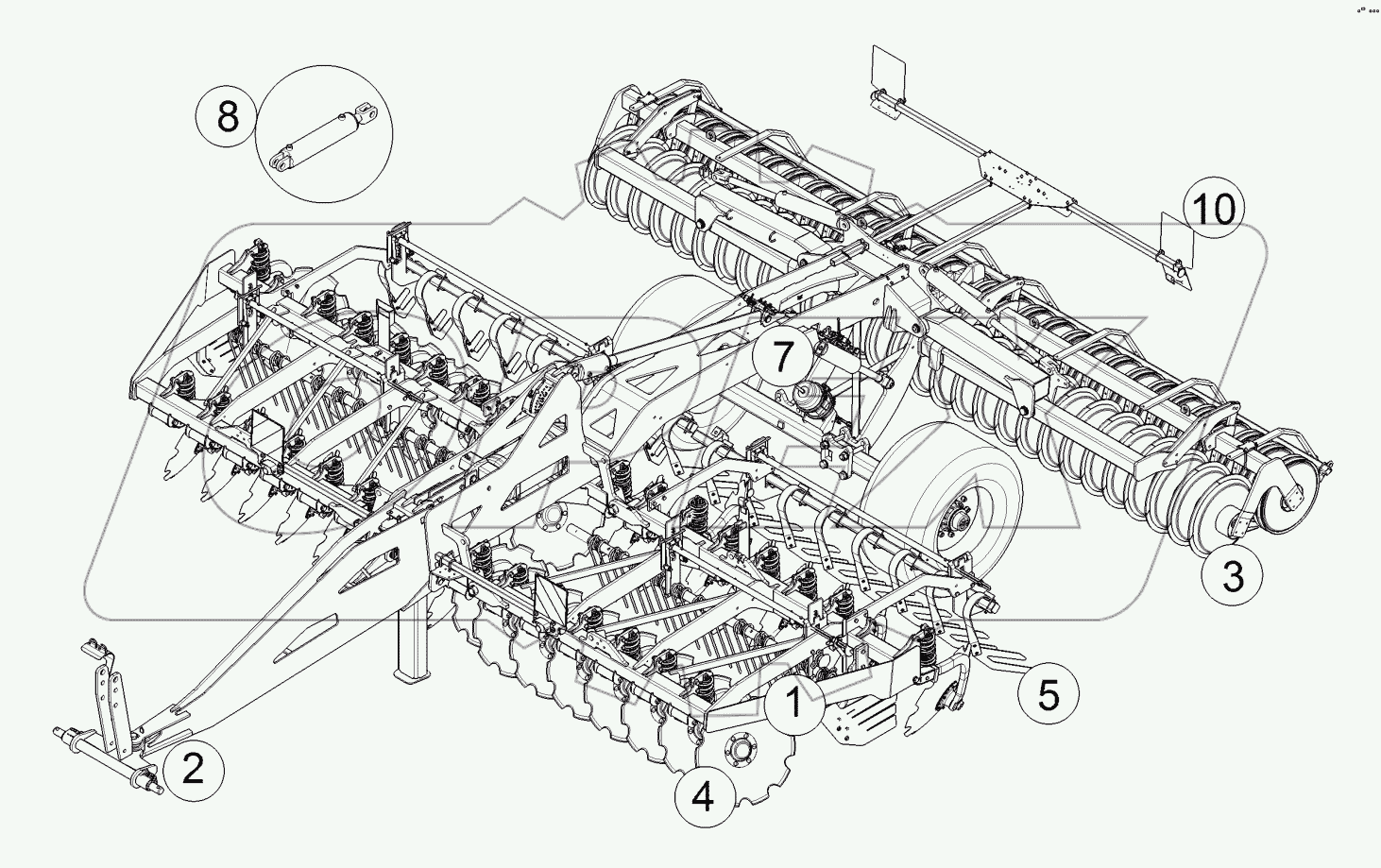 8
10
7
3
5
1
2
4