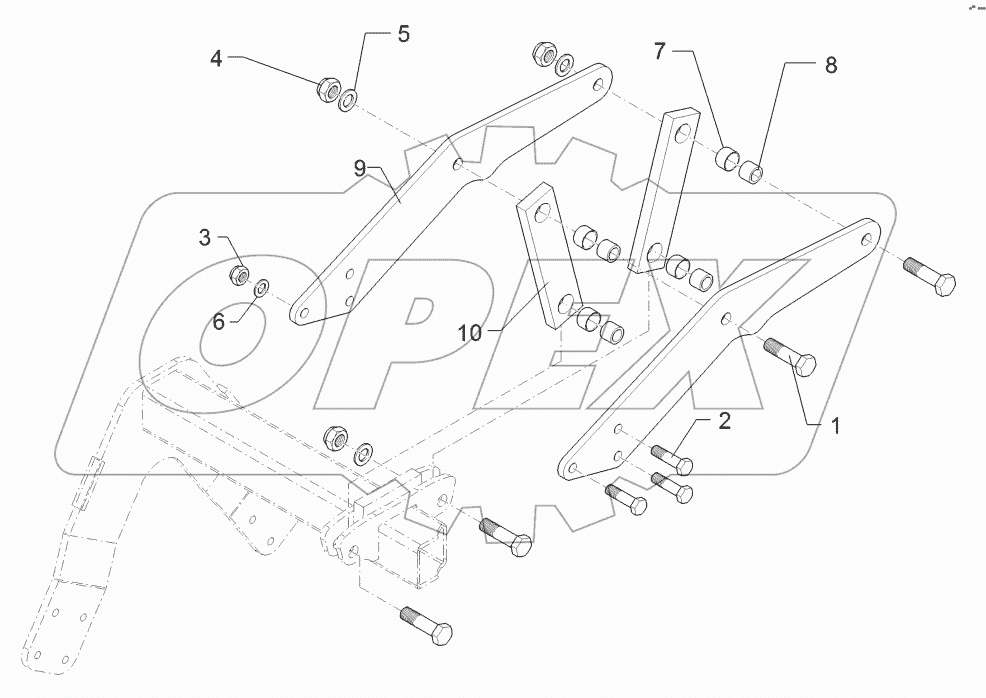 4
5
7
8
9
3
6
10
2
1
OPEX