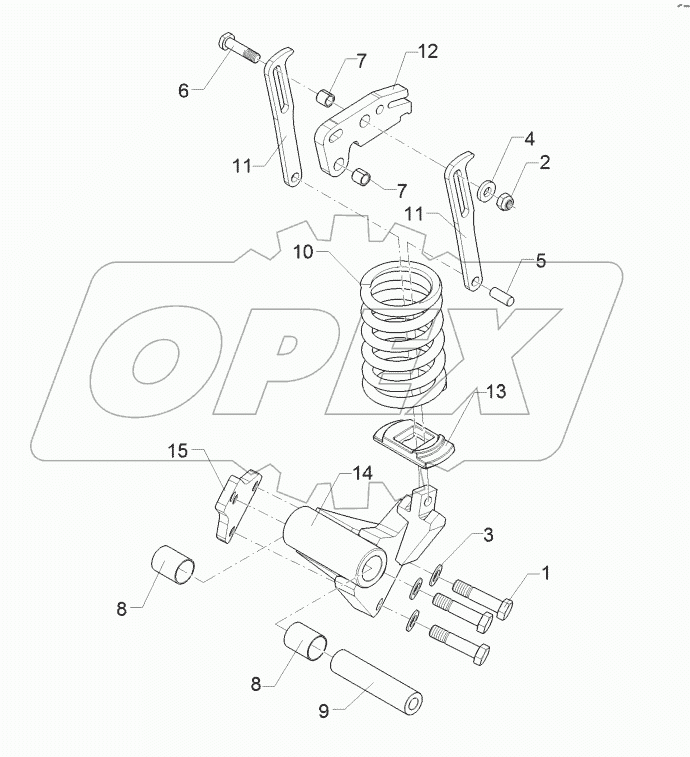 6
7
12
11
7
4
2
11
10
5
OPEX
13
15
14
3
1
8
8
9