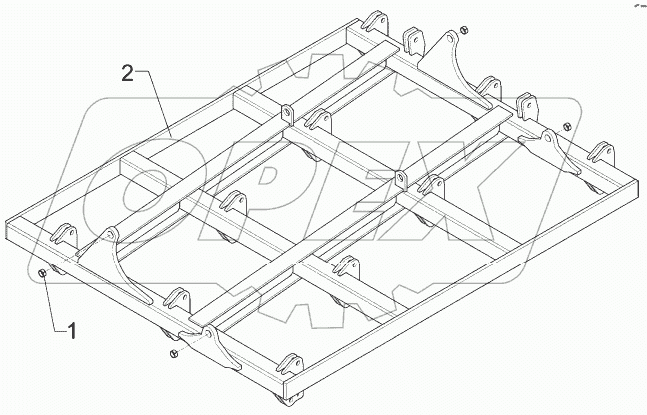 2
1
OPEX