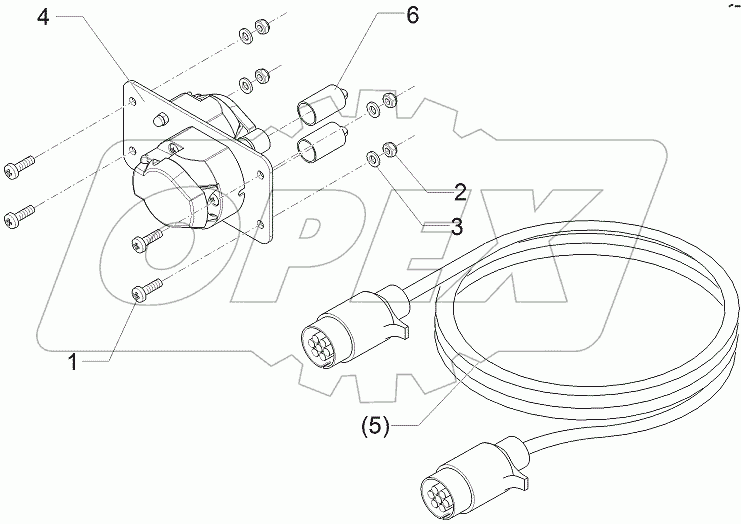 4
6
2
3
1
(5)
OPEX