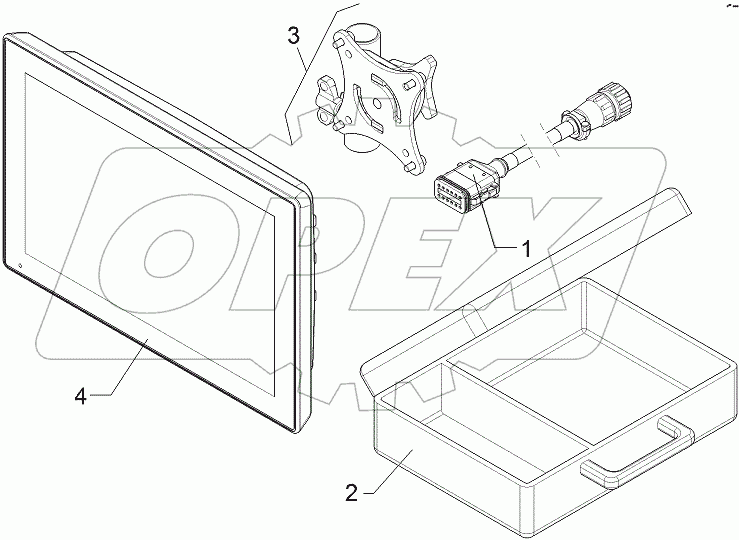 3
1
4
2
OPEX