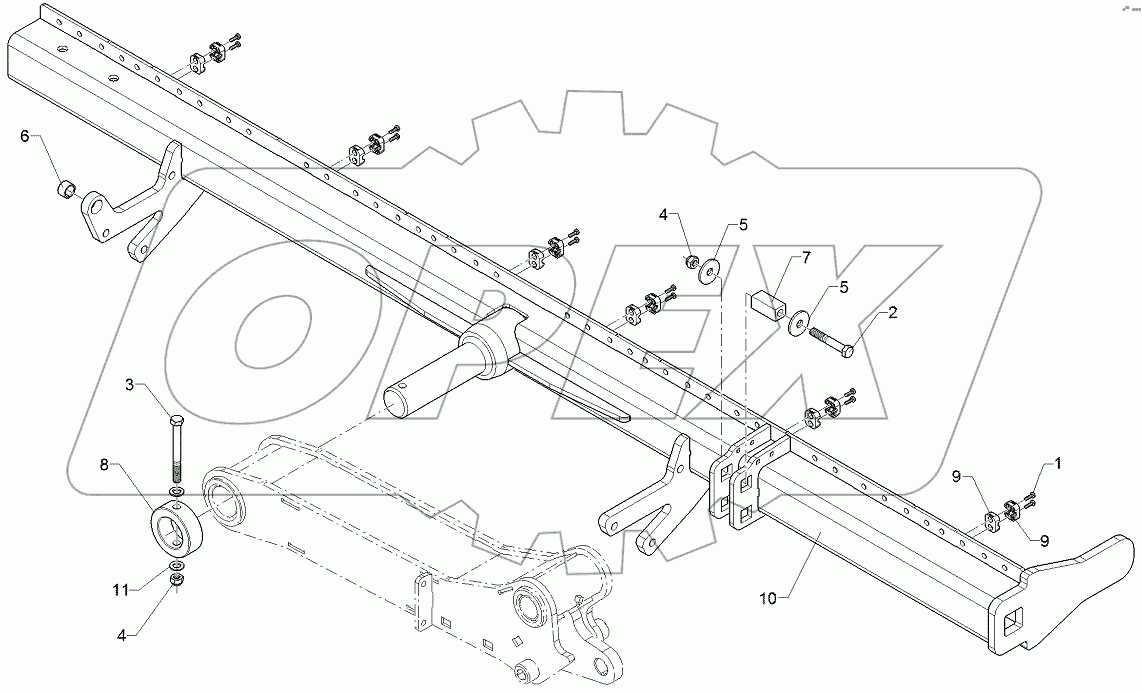 6
4
5
7
5
2
3
8
11
4
9
1
9
10
OPEX