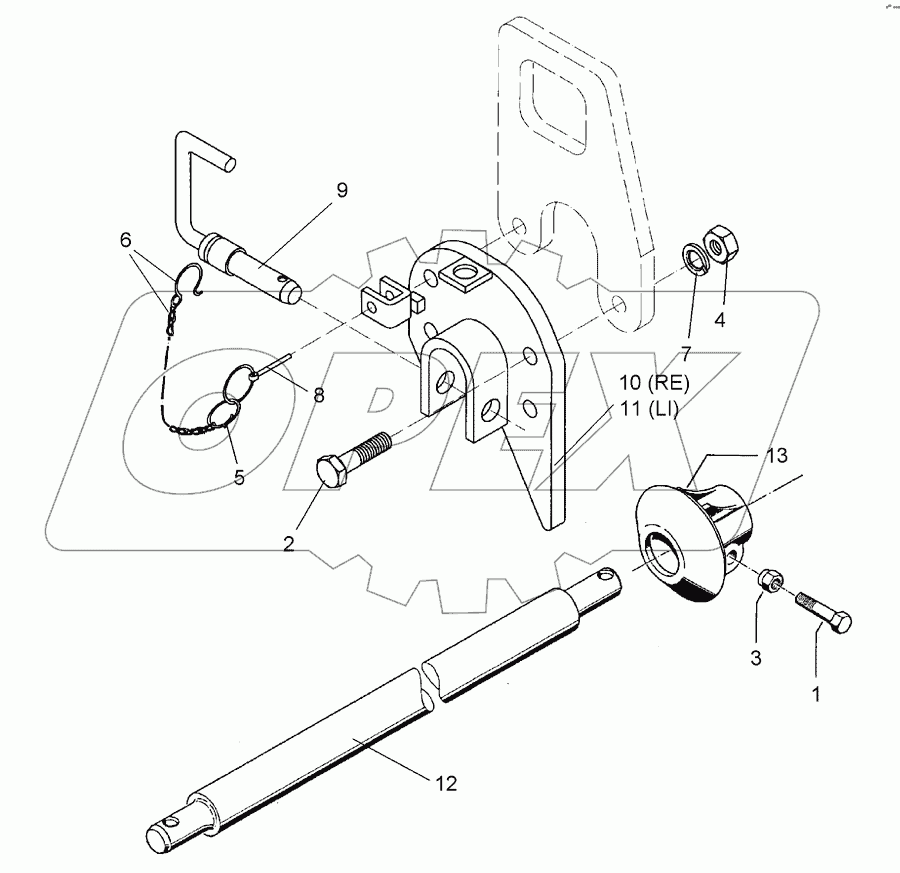 9
6
4
7
8
10 (RE)
11 (LI)
5
13
2
3
1
12
OPEX