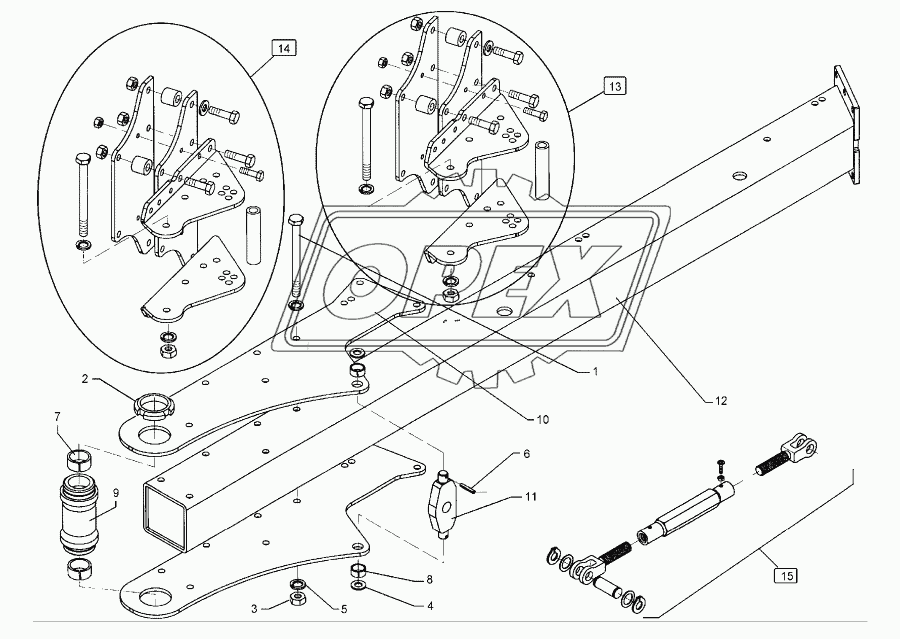 14
13
OPEX
1
12
2
10
7
6
9
11
8
3
5
4
15