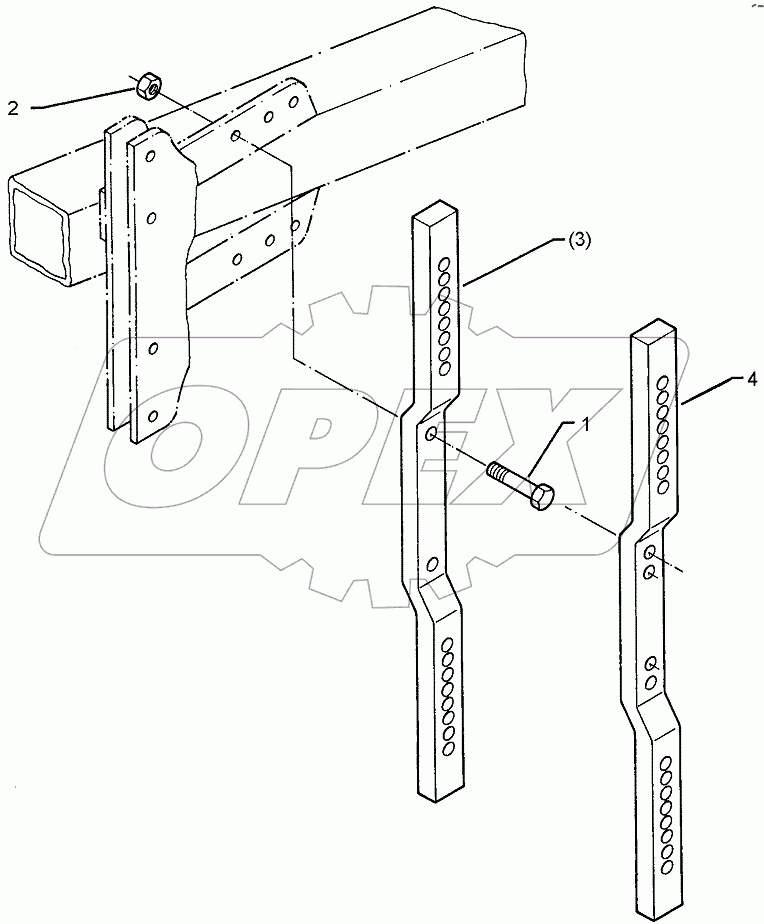 2
(3)
4
1
OPEX