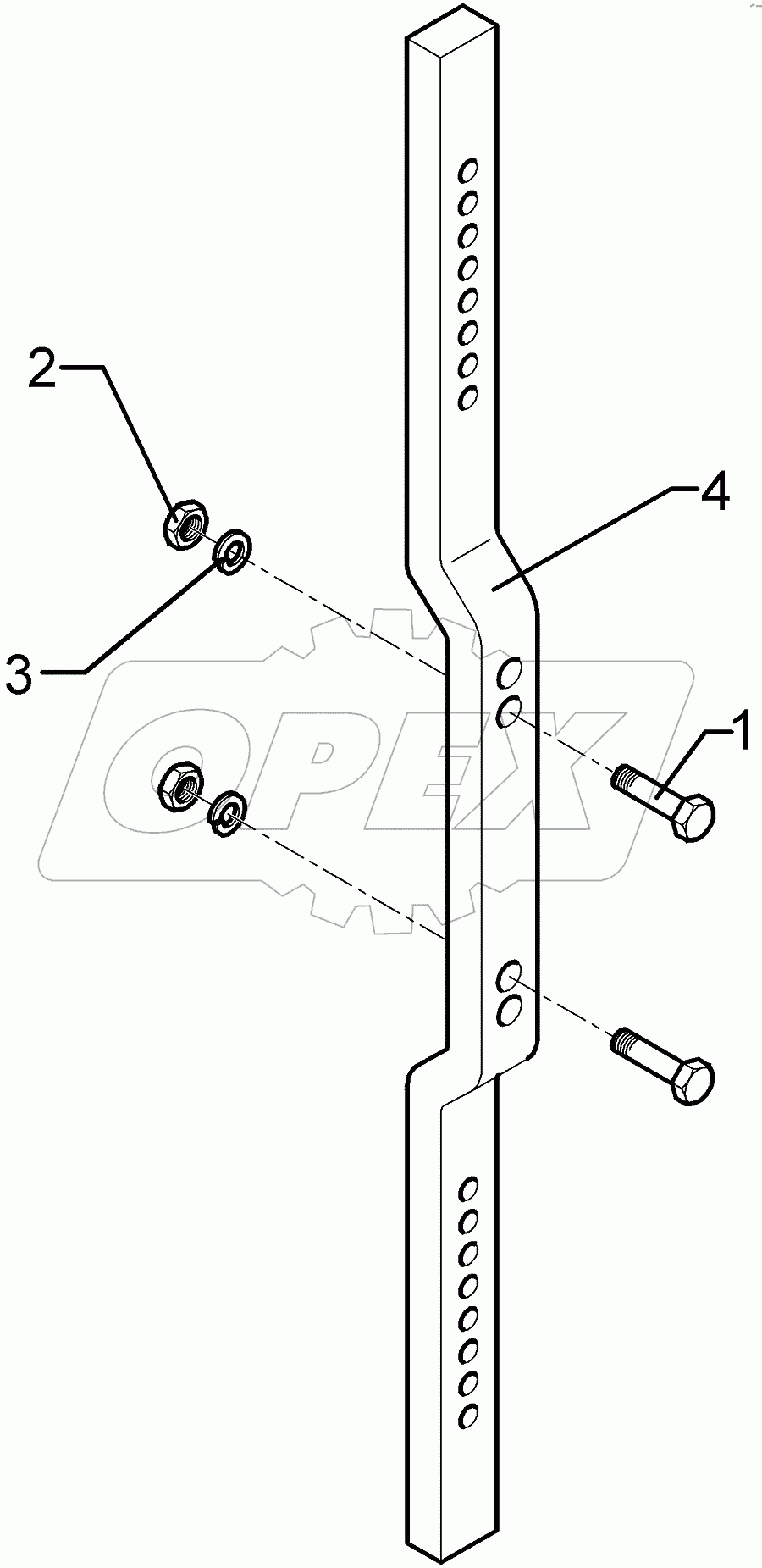 2
4
3
OPEX
1