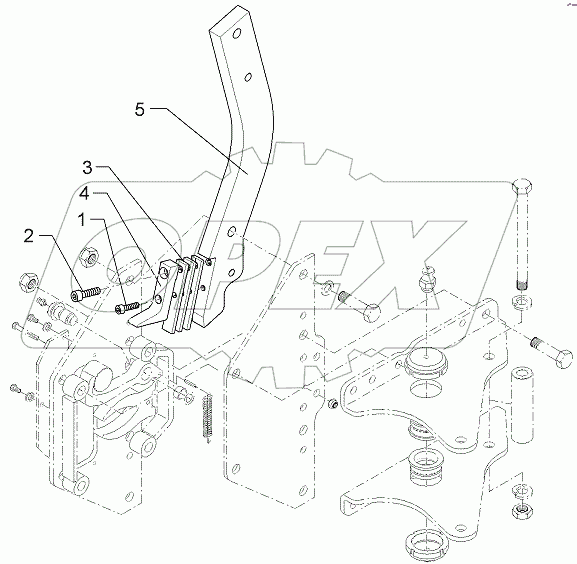 5
3
4
1
2
OPEX