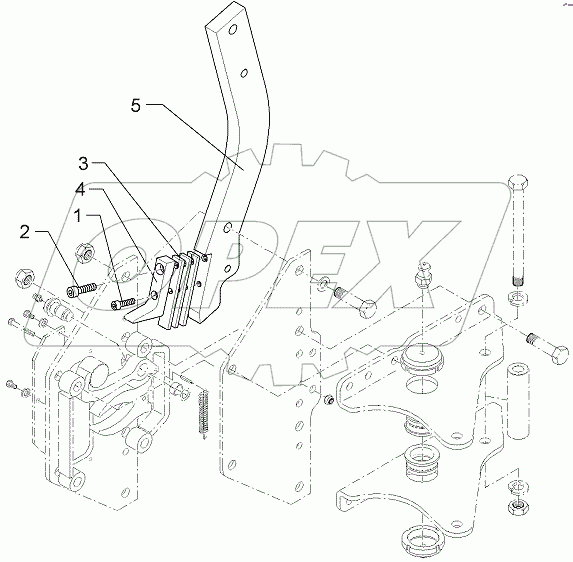 5
3
4
1
2
OPEX