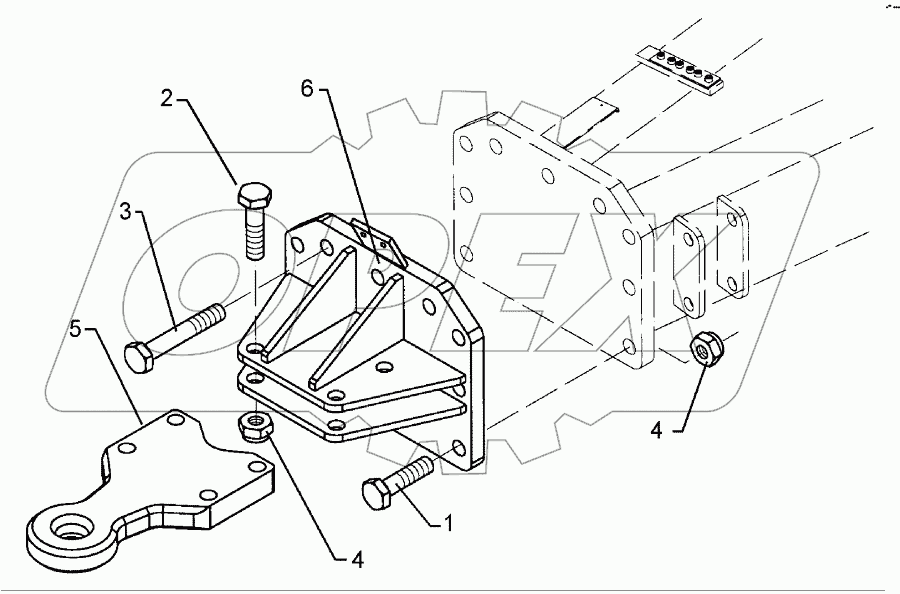 2
6
3
5
4
1
4
OPEX