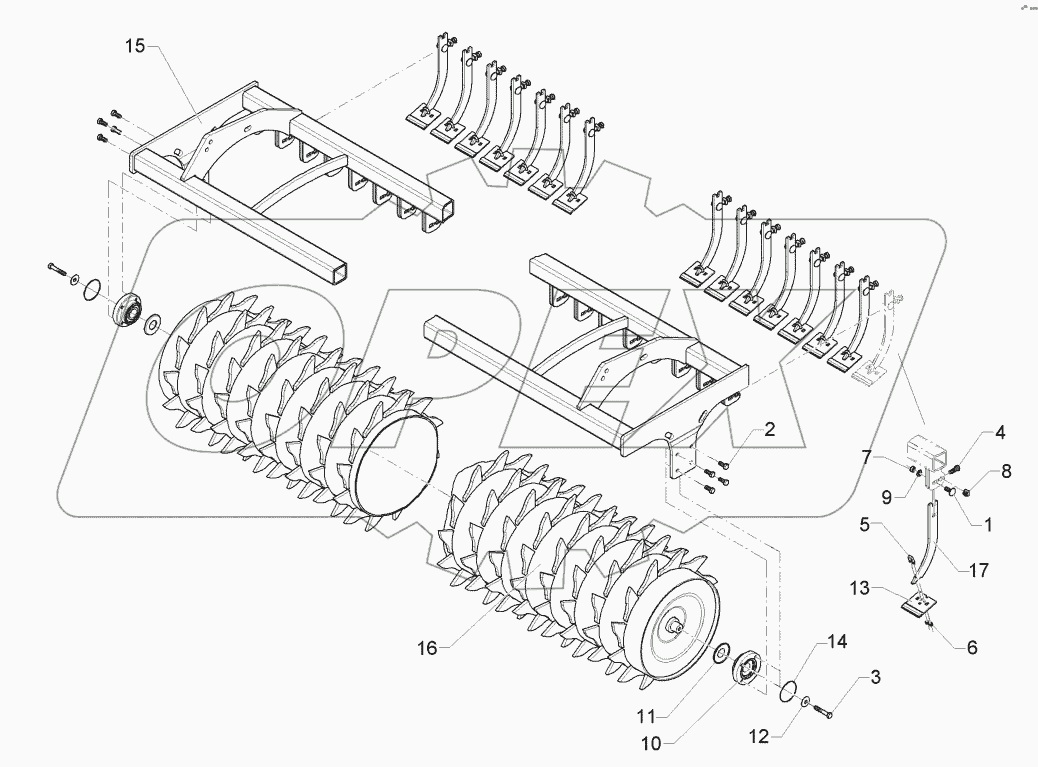 15
2
7
4
9
8
1
5
17
13
6
16
14
3
11
10
12
OPEX