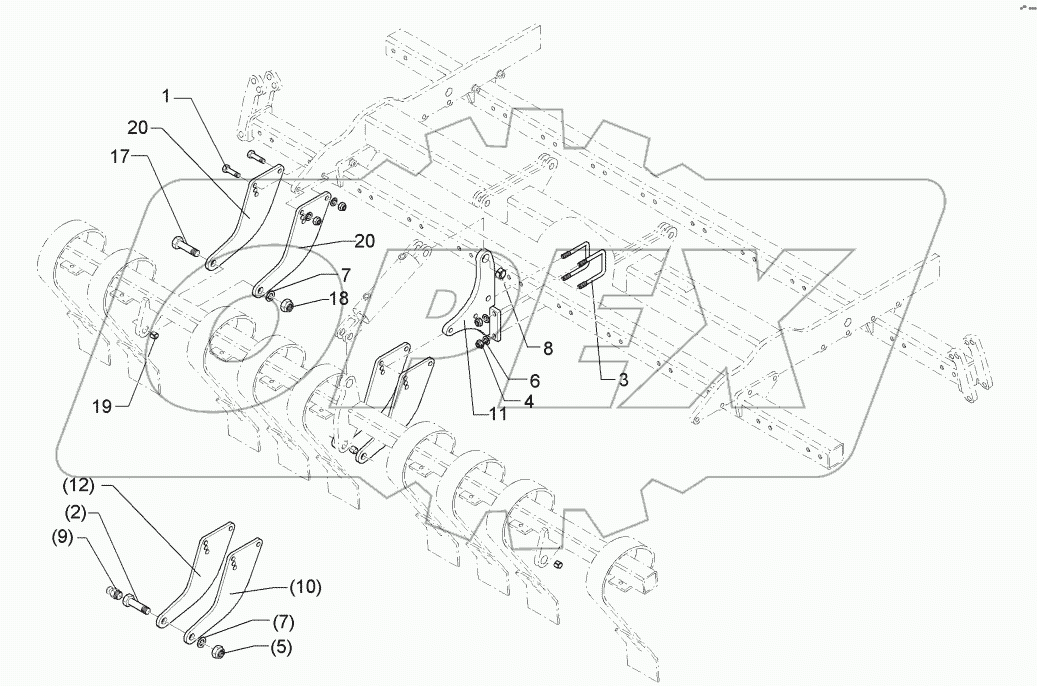 1
20
17
20
7
18
19
8
6
4
11
3
(12)
(2)
(9)
(10)
(7)
(5)
OPEX