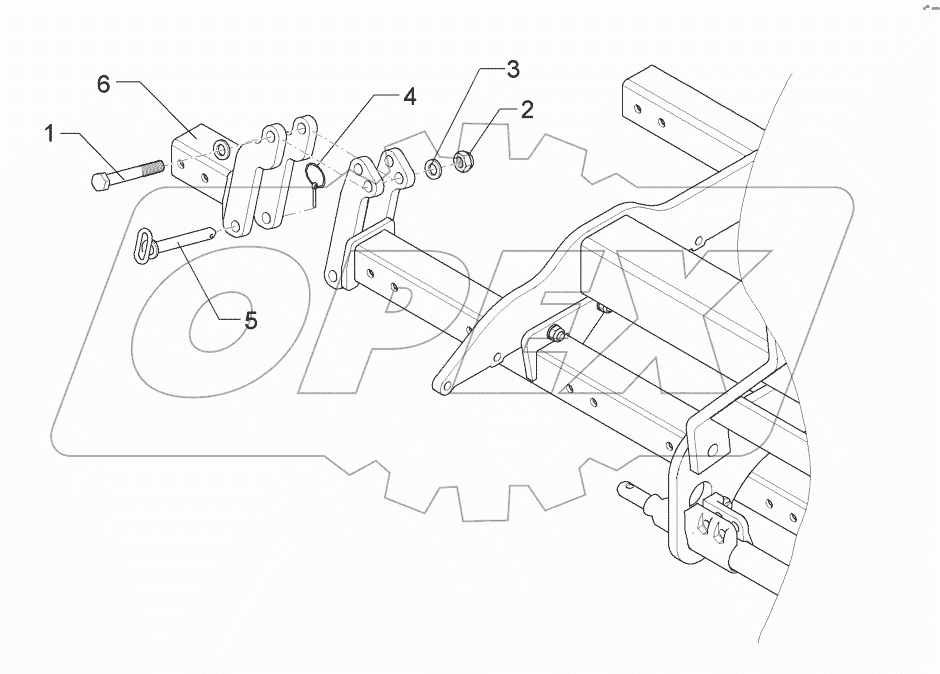 6
1
4
3
2
5
OPEX