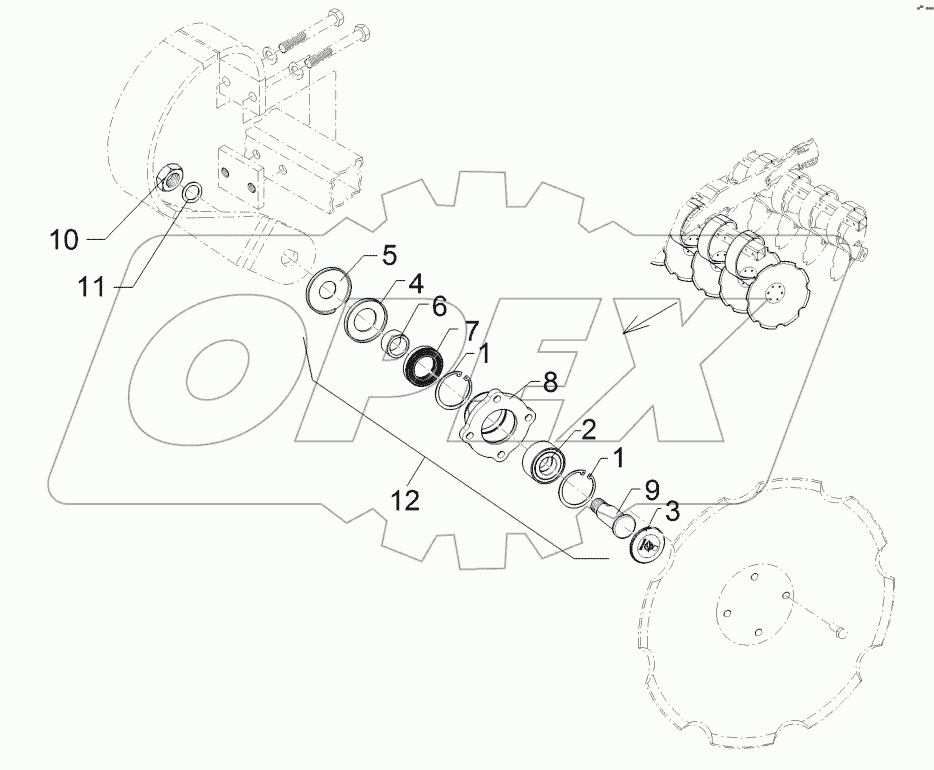 10
11
5
4
6
7
1
8
2
1
9
3
12
OPEX