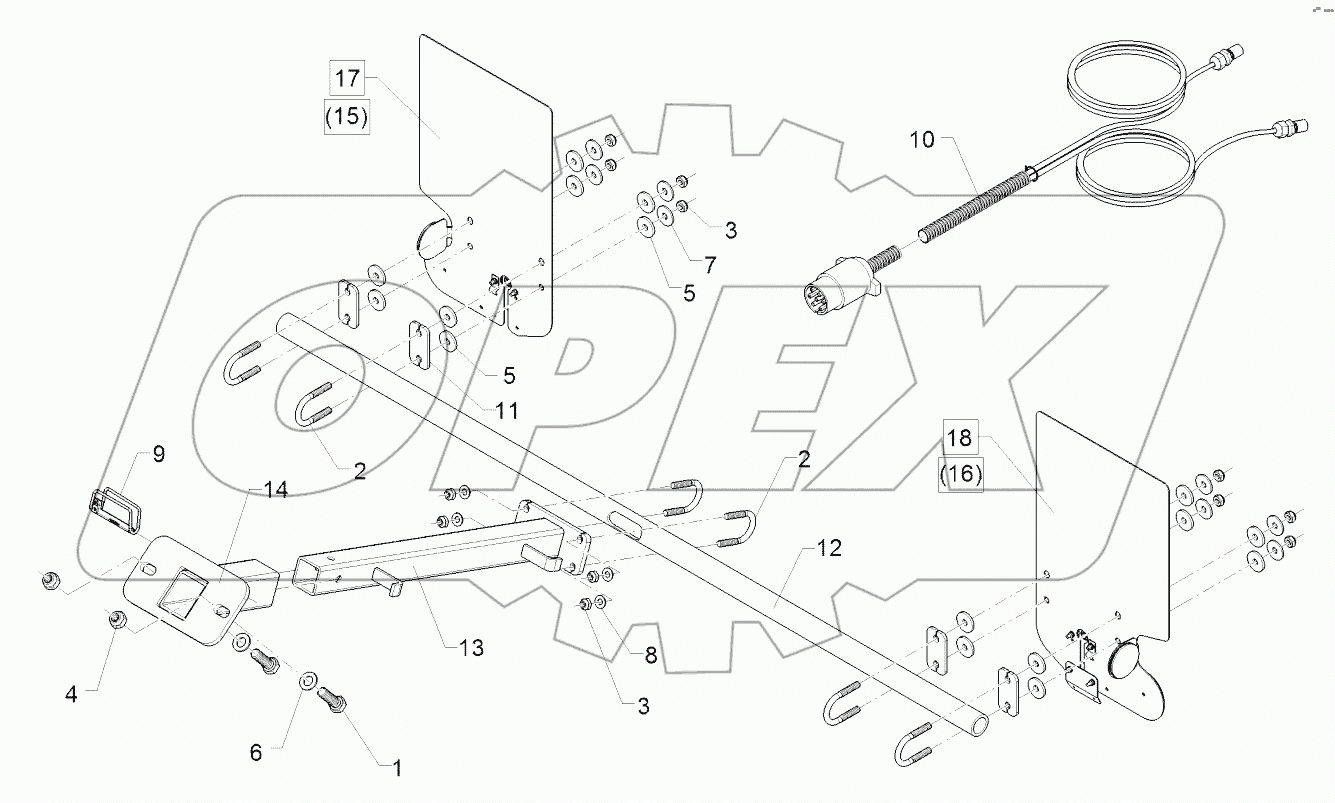 17
(15)
10
3
7
5
5
11
2
9
14
2
18
(16)
12
13
8
3
4
6
1
OPEX