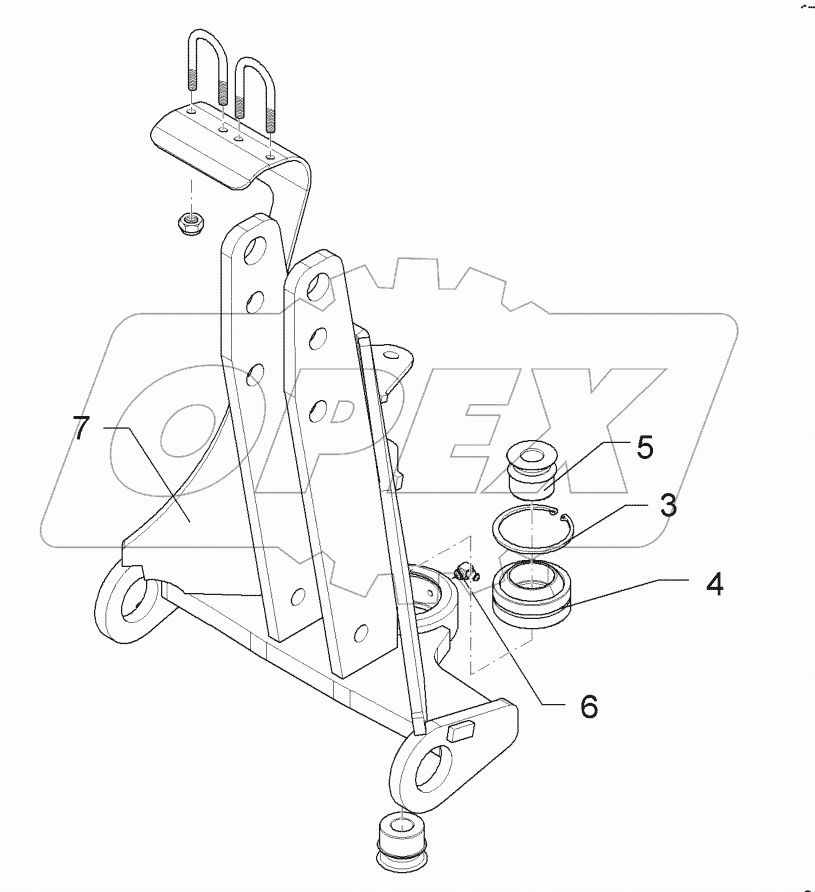 OPEX

7

5

3

4

6