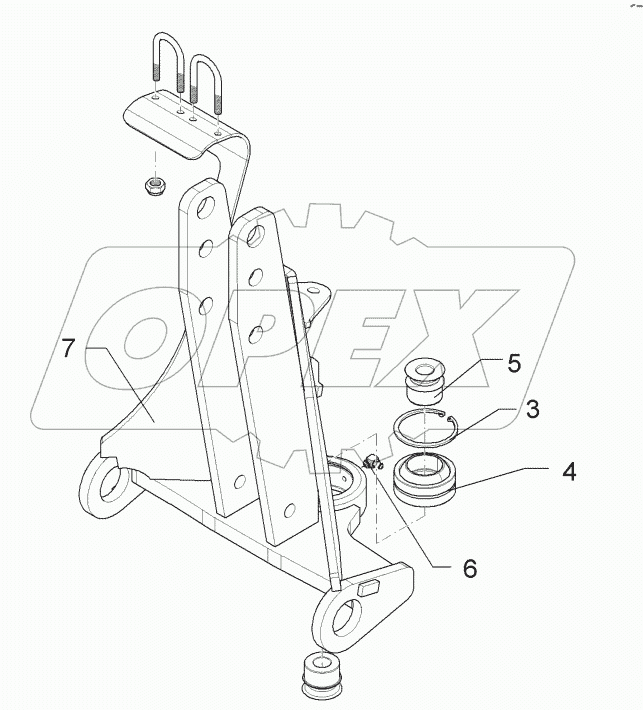 OPEX

7

5

3

4

6