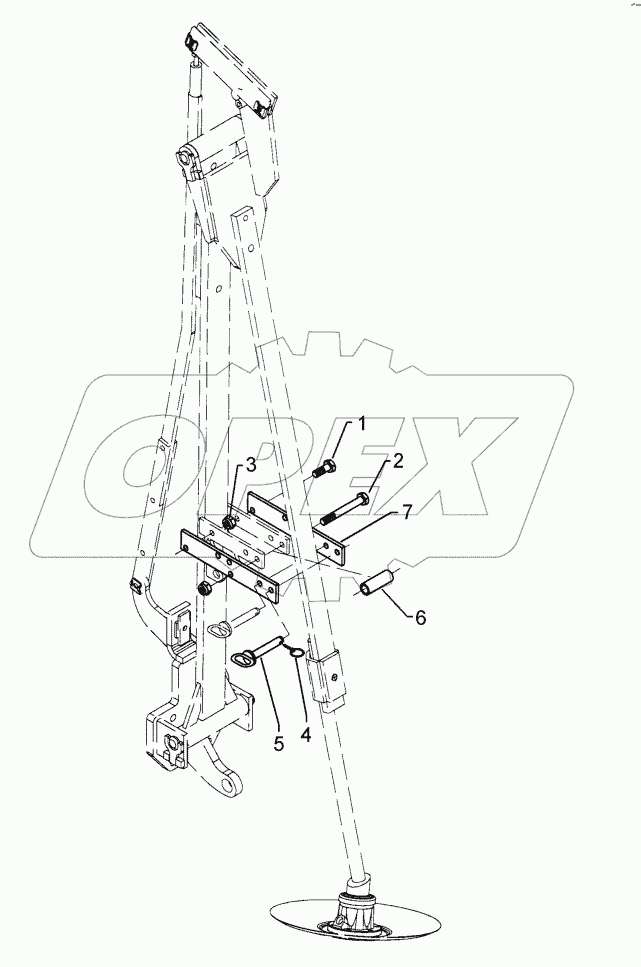 OPEX

1
2
3
7
6
5
4