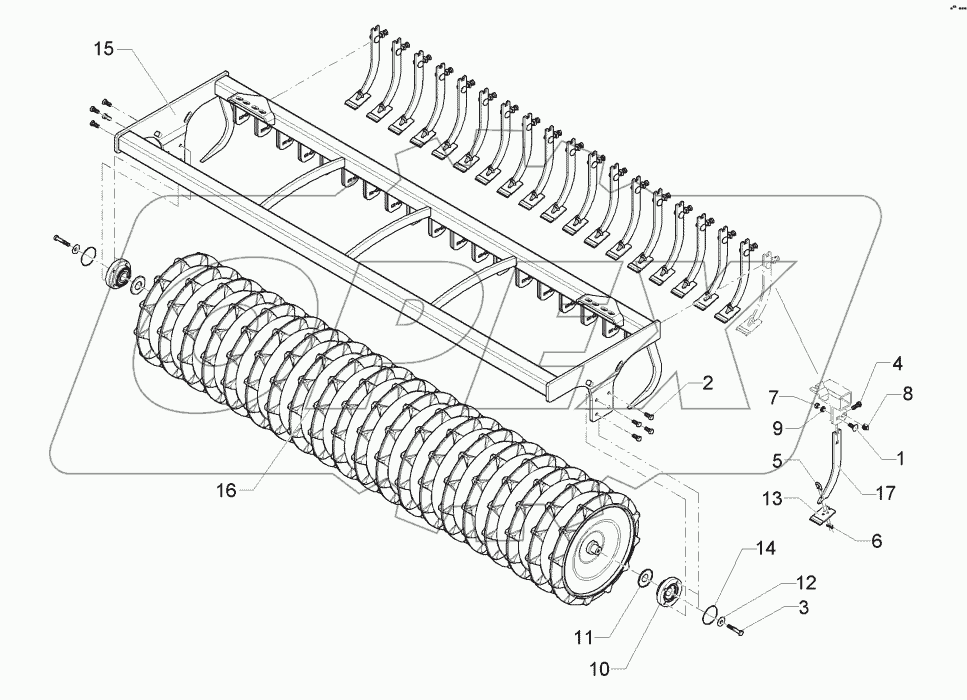 15
2
4
7
8
9
1
5
17
13
6
16
14
12
3
11
10